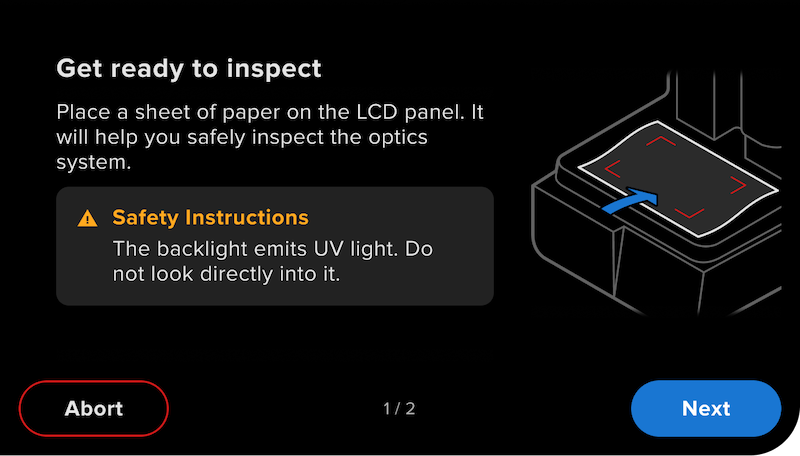 Get ready to inspect

Place a sheet of paper on the LCD panel. It will help you safely inspect the optics system.

Safety Instructions

The backlight emits UV light. Do not look directly into it.

Abort

1 / 2

Next