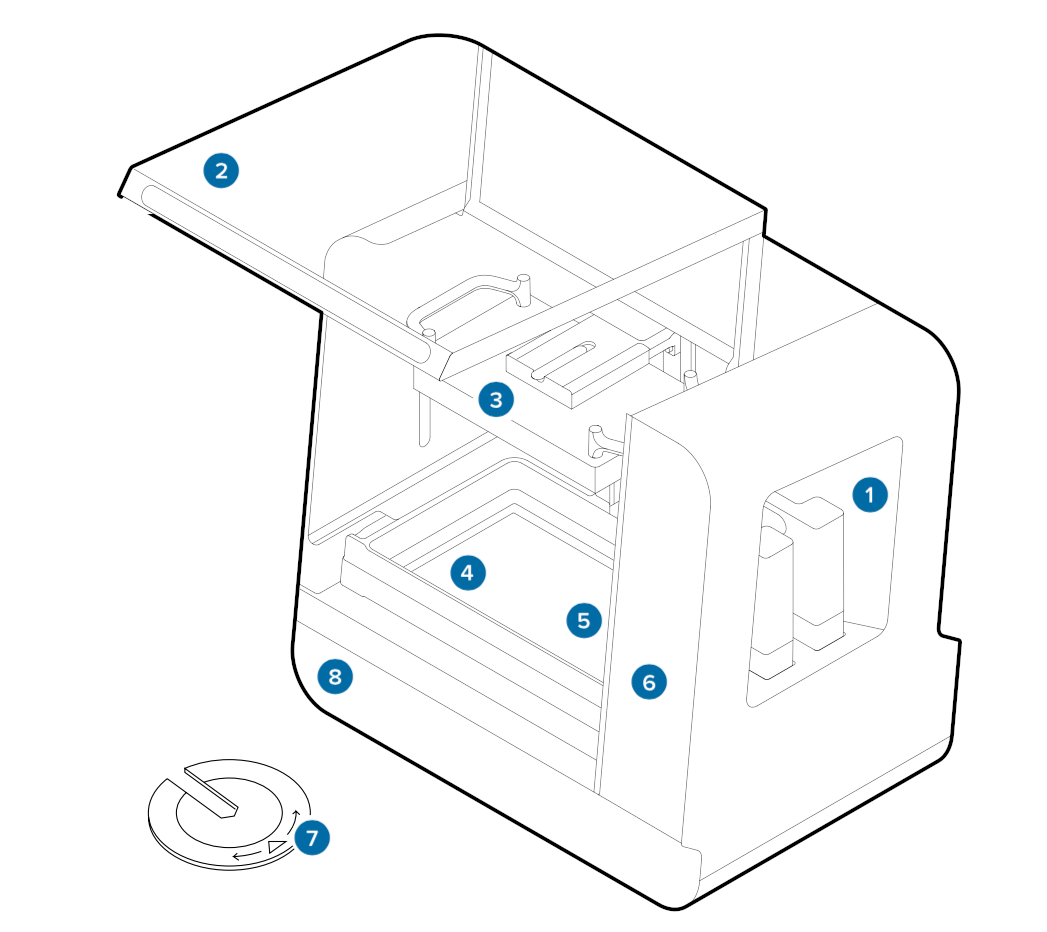 2
3
1
4
5
6
8
7