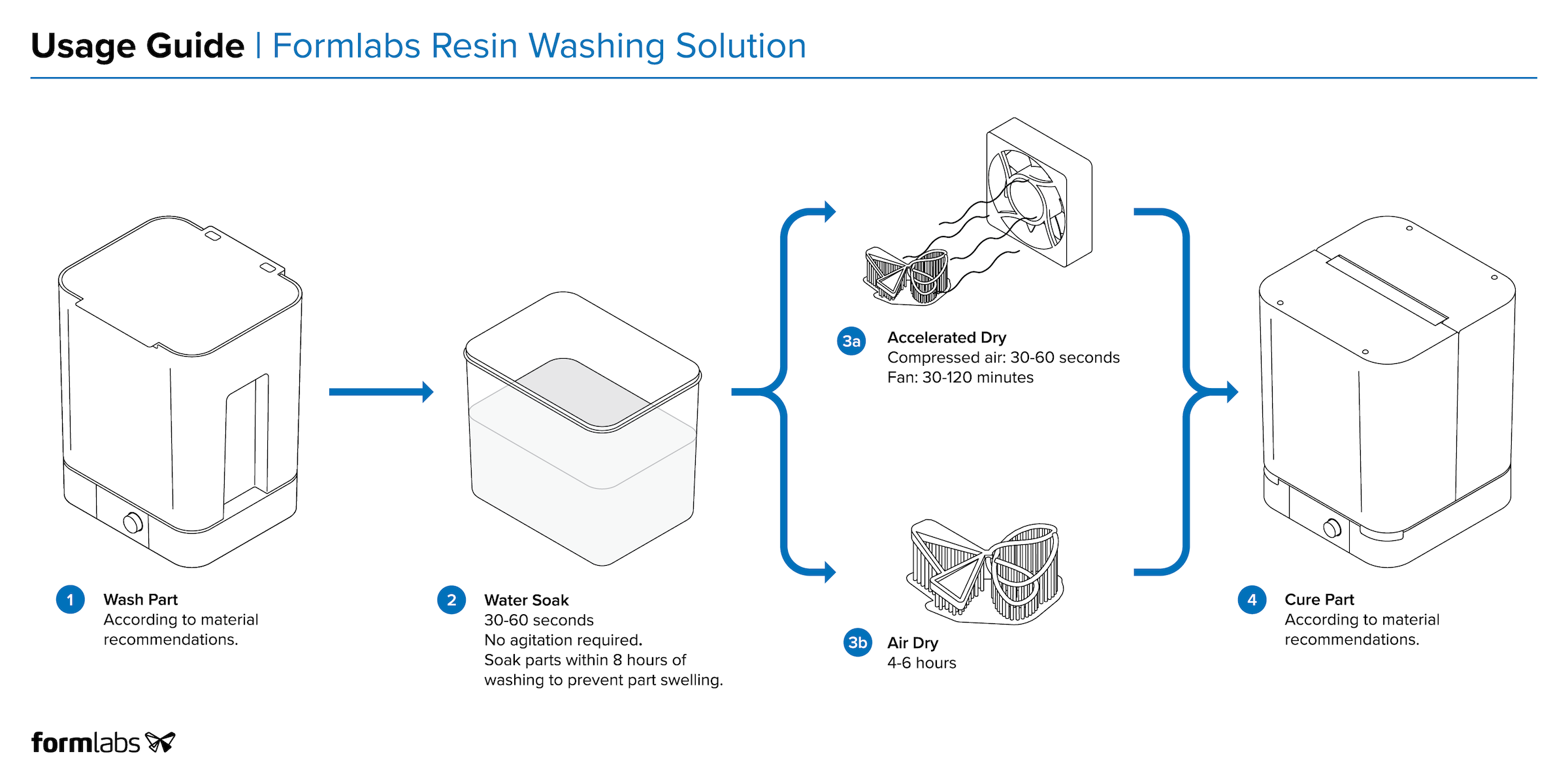 Usage Guide | Formlabs Resin Washing Solution

1 Wash Part
According to material recommendations.

2 Water Soak
30-60 seconds
No agitation required.
Soak parts within 8 hours of washing to prevent part swelling.

3a Accelerated Dry
Compressed air: 30-60 seconds
Fan: 30-120 minutes

3b Air Dry
4-6 hours

4 Cure Part
According to material recommendations.

formlabs