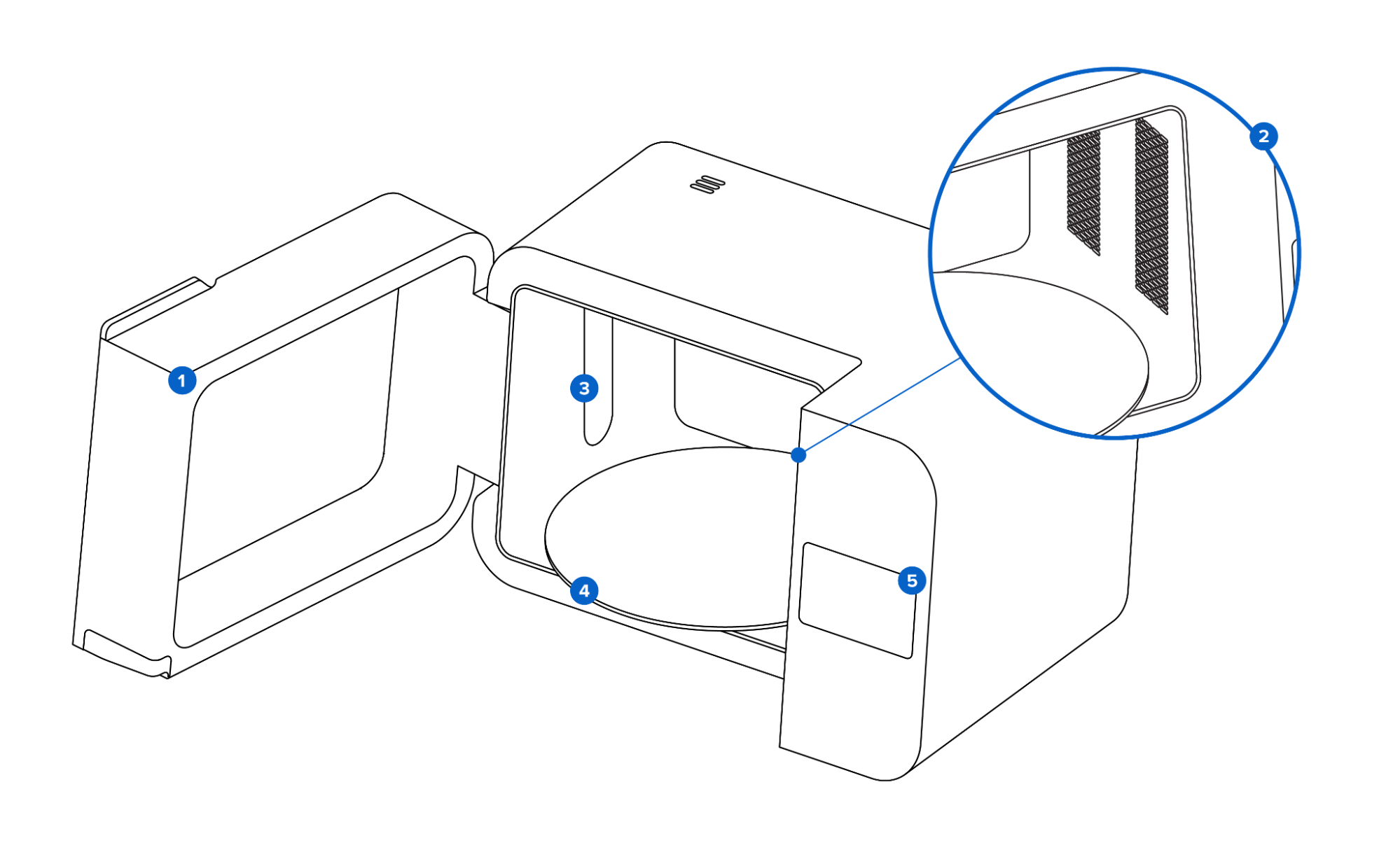 1
2
3
4
5