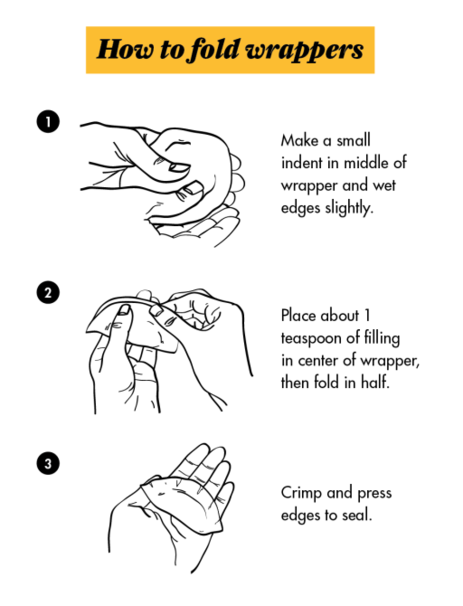 How to fold wrappers

1

Make a small indent in middle of wrapper and wet edges slightly.

2

Place about 1 teaspoon of filling in center of wrapper, then fold in half.

3

Crimp and press edges to seal.