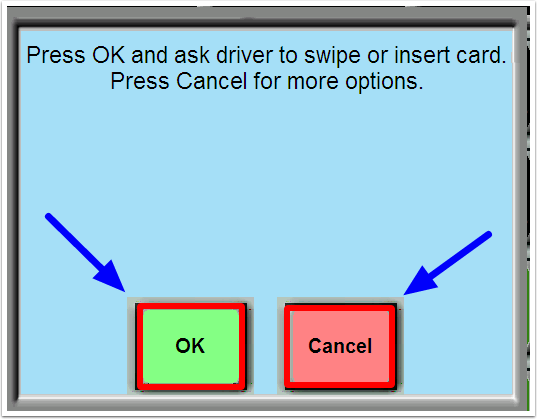 Press OK and ask driver to swipe or insert card.
Press Cancel for more options.

OK

Cancel