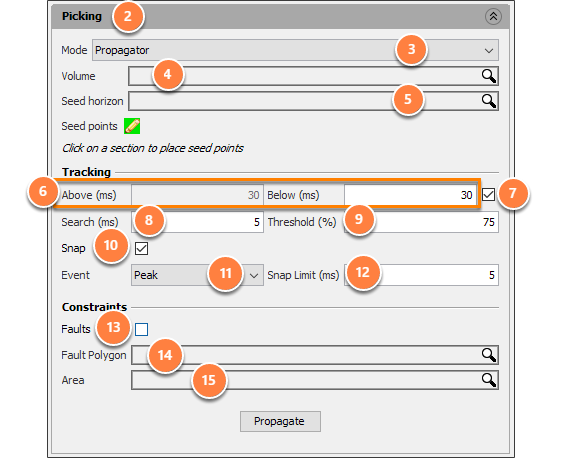 Picking 2

Mode Propagator 3

Volume 4

Seed horizon 5

Seed points

Click on a section to place seed points

Tracking

6 Above (ms) 30 Below (ms) 30 7

Search (ms) 8 5 Threshold (%) 9 75

Snap 10

Event Peak 11 Snap Limit (ms) 12 5

Constraints

Faults 13

Fault Polygon 14

Area 15

Propagate