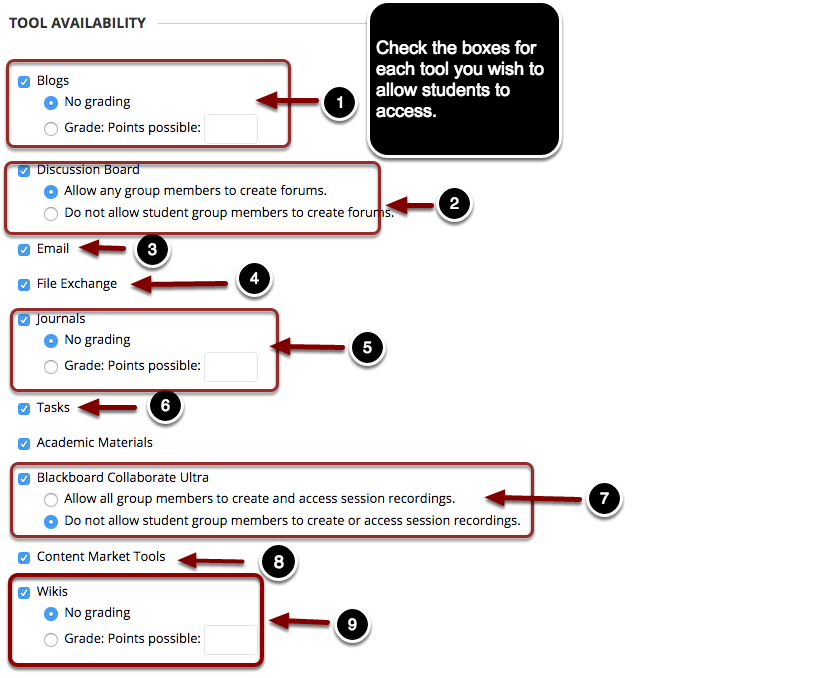 TOOL AVAILABILITY

Check the boxes for each tool you wish to allow students to access.

Blogs
No grading
Grade: Points possible:

1

Discussion Board
Allow any group members to create forums.
Do not allow student group members to create forums.

2

Email

3

File Exchange

4

Journals
No grading
Grade: Points possible:

5

Tasks

6

Academic Materials

Blackboard Collaborate Ultra
Allow all group members to create and access session recordings.
Do not allow student group members to create or access session recordings.

7

Content Market Tools

8

Wikis
No grading
Grade: Points possible:

9