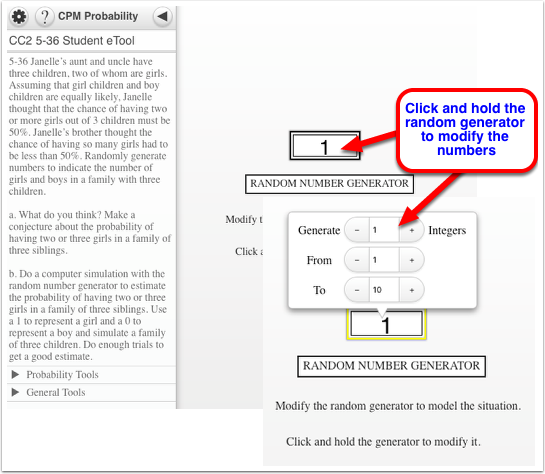 ? CPM Probability

CC2 5-36 Student eTool

5-36 Janelle's aunt and uncle have three children, two of whom are girls. Assuming that girl children and boy children are equally likely, Janelle thought that the chance of having two or more girls out of 3 children must be 50%. Janelle's brother thought the chance of having so many girls had to be less than 50%. Randomly generate numbers to indicate the number of girls and boys in a family with three children.

a. What do you think? Make a conjecture about the probability of having two or three girls in a family of three siblings.

b. Do a computer simulation with the random number generator to estimate the probability of having two or three girls in a family of three siblings. Use a 1 to represent a girl and a 0 to represent a boy and simulate a family of three children. Do enough trials to get a good estimate.

▶ Probability Tools

▶ General Tools

Click and hold the random generator to modify the numbers

1

RANDOM NUMBER GENERATOR

Modify t

Click a

Generate − 1 + Integers

From − 1 +

To − 10 +

1

RANDOM NUMBER GENERATOR

Modify the random generator to model the situation.

Click and hold the generator to modify it.