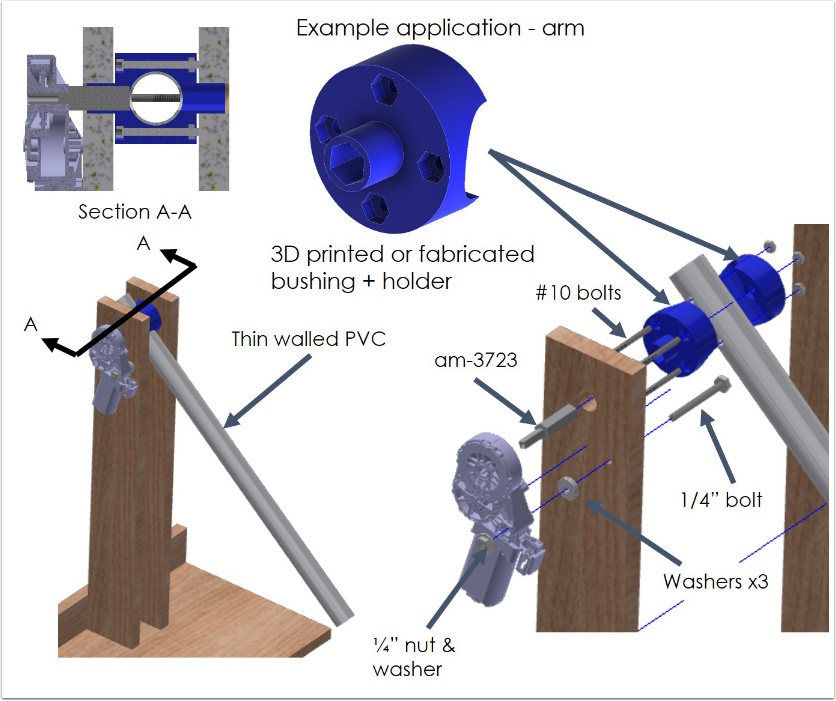 Example application - arm

Section A-A

A

A

3D printed or fabricated bushing + holder

Thin walled PVC

#10 bolts

am-3723

1/4" bolt

Washers x3

¼" nut & washer