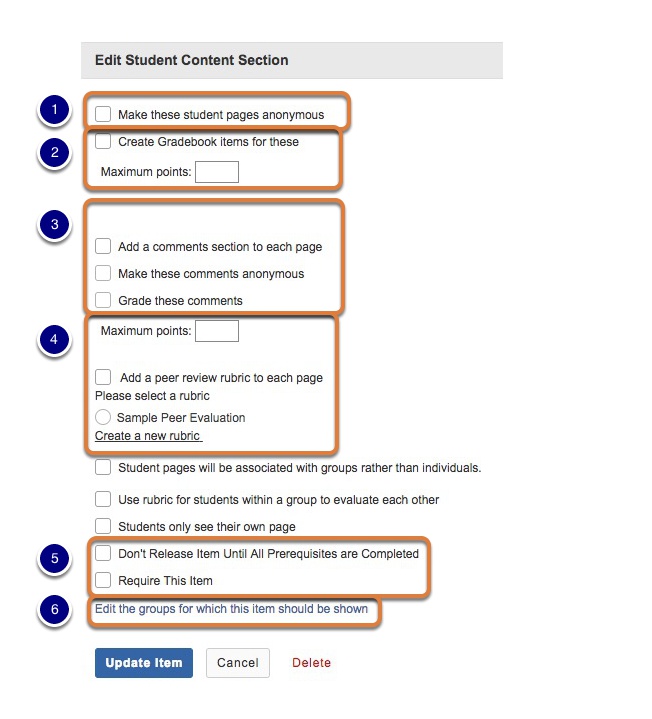 Edit Student Content Section

1

Make these student pages anonymous

2

Create Gradebook items for these

Maximum points:

3

Add a comments section to each page

Make these comments anonymous

Grade these comments

4

Maximum points:

Add a peer review rubric to each page

Please select a rubric

Sample Peer Evaluation

Create a new rubric

Student pages will be associated with groups rather than individuals.

Use rubric for students within a group to evaluate each other

Students only see their own page

5

Don't Release Item Until All Prerequisites are Completed

Require This Item

6

Edit the groups for which this item should be shown

Update Item

Cancel

Delete