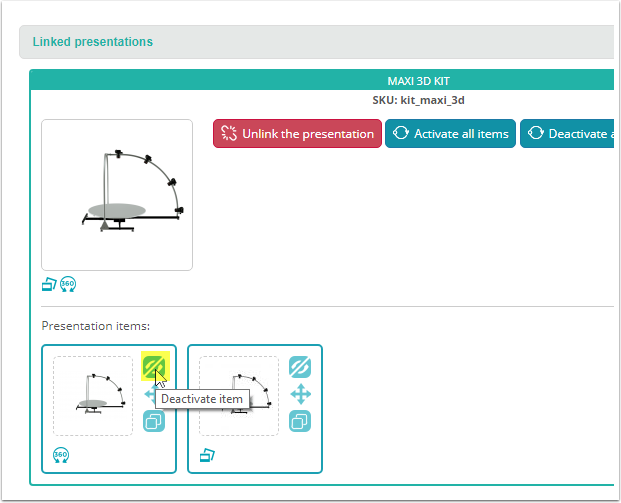 Linked presentations

MAXI 3D KIT

SKU: kit_maxi_3d

Unlink the presentation
Activate all items
Deactivate a

360

Presentation items:

Deactivate item

360