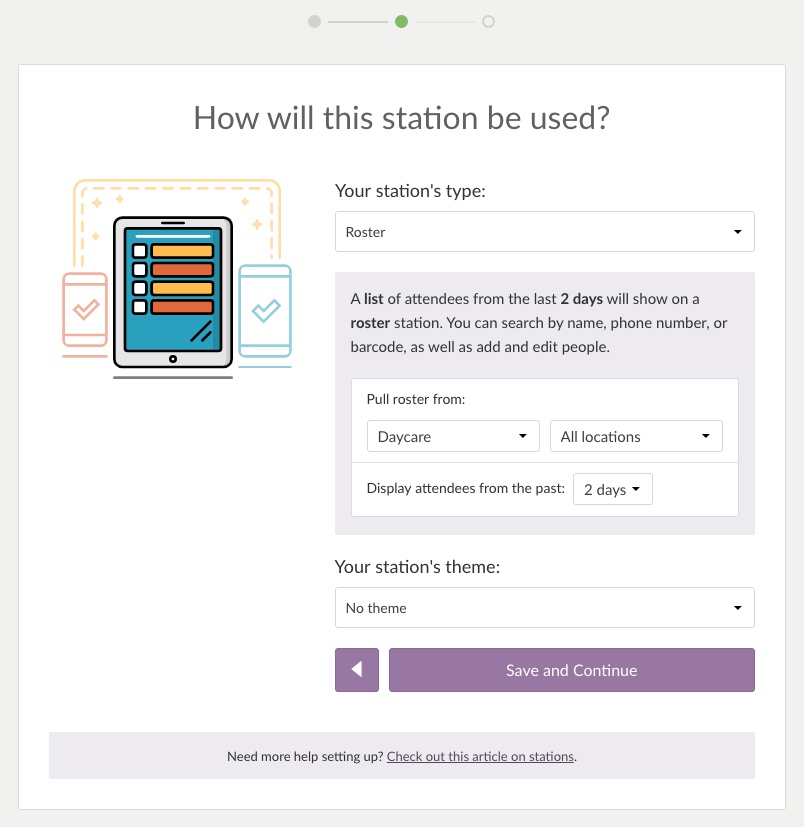 How will this station be used?

Your station's type:

Roster

A list of attendees from the last 2 days will show on a roster station. You can search by name, phone number, or barcode, as well as add and edit people.

Pull roster from:

Daycare

All locations

Display attendees from the past: 2 days

Your station's theme:

No theme

Save and Continue

Need more help setting up? Check out this article on stations.