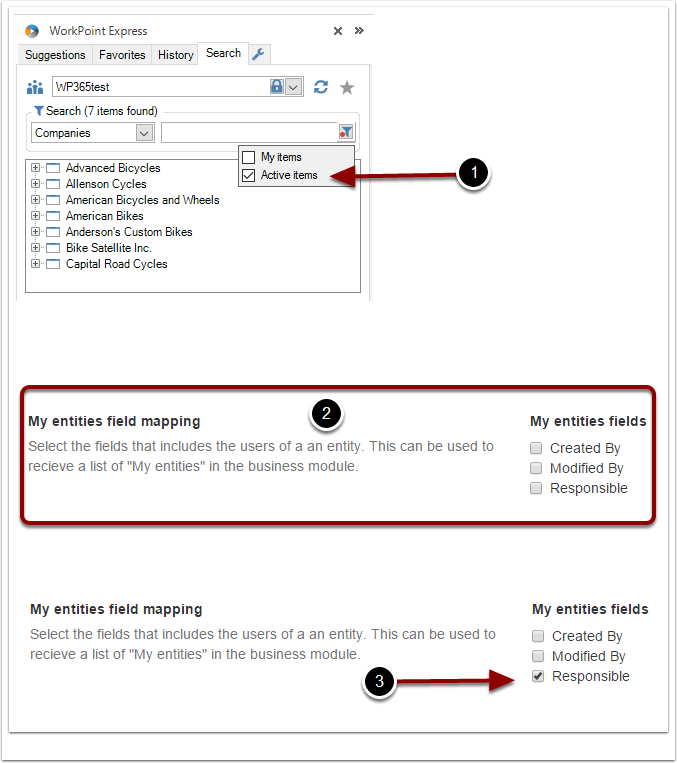 WorkPoint Express

Suggestions Favorites History Search

WP365test

Search (7 items found)

Companies

My items
Active items

1

Advanced Bicycles
Allenson Cycles
American Bicycles and Wheels
American Bikes
Anderson's Custom Bikes
Bike Satellite Inc.
Capital Road Cycles

2

My entities field mapping

Select the fields that includes the users of a an entity. This can be used to recieve a list of "My entities" in the business module.

My entities fields

Created By
Modified By
Responsible

My entities field mapping

Select the fields that includes the users of a an entity. This can be used to recieve a list of "My entities" in the business module.

My entities fields

Created By
Modified By
Responsible

3