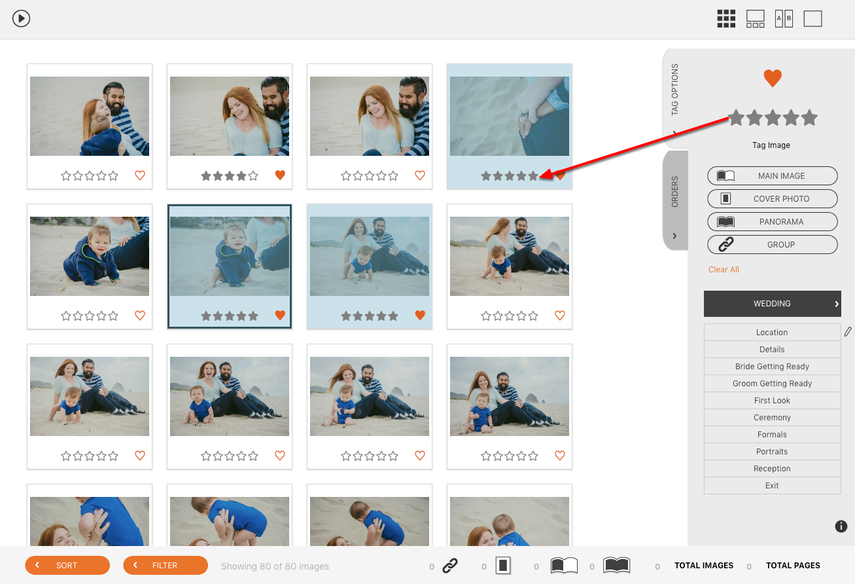 TAG OPTIONS

ORDERS

Tag Image

MAIN IMAGE

COVER PHOTO

PANORAMA

GROUP

Clear All

WEDDING

Location

Details

Bride Getting Ready

Groom Getting Ready

First Look

Ceremony

Formals

Portraits

Reception

Exit

SORT

FILTER

Showing 80 of 80 images

0 0 0 0 0 TOTAL IMAGES 0 TOTAL PAGES