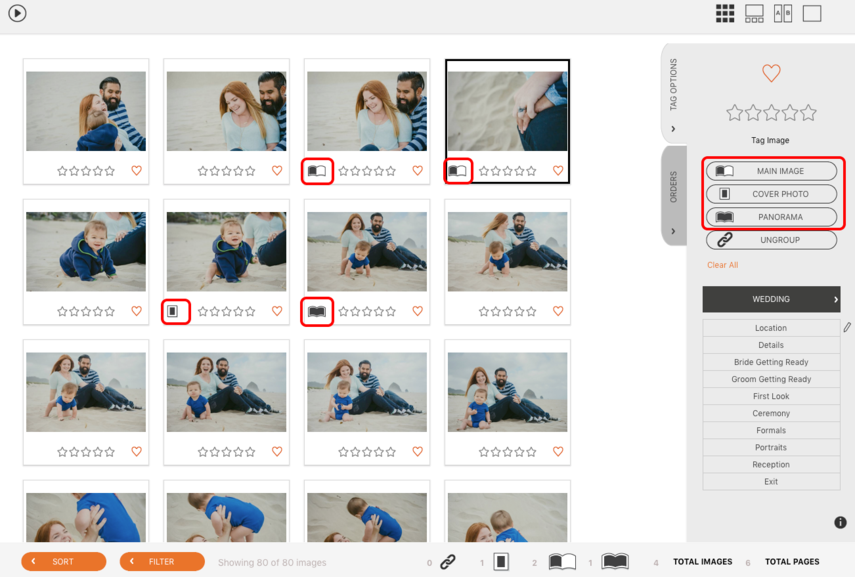 TAG OPTIONS

ORDERS

Tag Image

MAIN IMAGE

COVER PHOTO

PANORAMA

UNGROUP

Clear All

WEDDING

Location
Details
Bride Getting Ready
Groom Getting Ready
First Look
Ceremony
Formals
Portraits
Reception
Exit

SORT
FILTER
Showing 80 of 80 images
0
1
2
1
4 TOTAL IMAGES
6 TOTAL PAGES