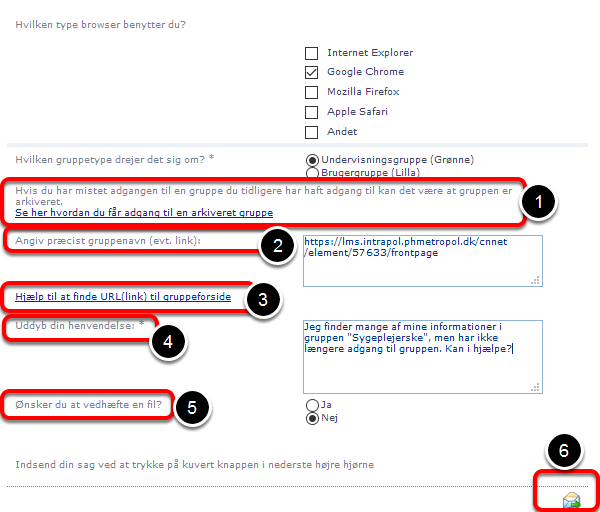 Hvilken type browser benytter du?

Internet Explorer
Google Chrome
Mozilla Firefox
Apple Safari
Andet

Hvilken gruppetype drejer det sig om? *

Undervisningsgruppe (Grønne)
Brugergruppe (Lilla)

Hvis du har mistet adgangen til en gruppe du tidligere har haft adgang til kan det være at gruppen er arkiveret.
Se her hvordan du får adgang til en arkiveret gruppe

1

Angiv præcist gruppenavn (evt. link):

2

https://lms.intrapol.phmetropol.dk/cnnet/element/57633/frontpage

Hjælp til at finde URL(link) til gruppeforside

3

Uddyb din henvendelse: *

4

Jeg finder mange af mine informationer i gruppen "Sygeplejerske", men har ikke længere adgang til gruppen. Kan i hjælpe?

Ønsker du at vedhæfte en fil?

5

Ja
Nej

6

Indsend din sag ved at trykke på kuvert knappen i nederste højre hjørne