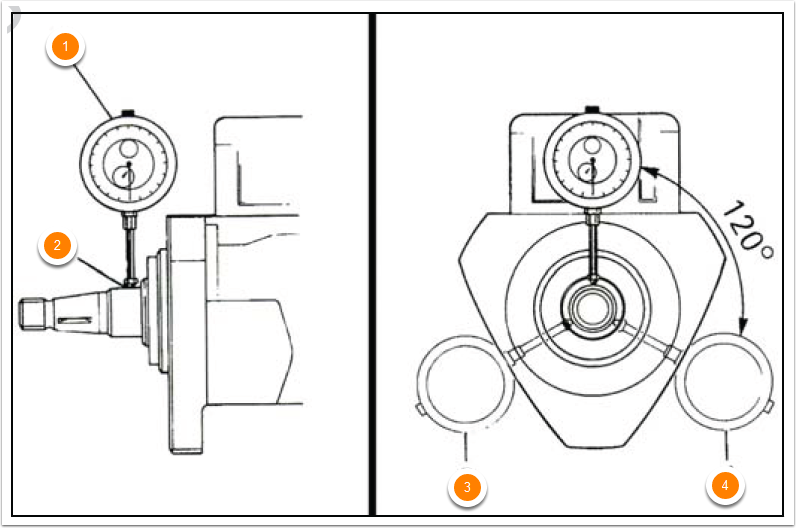 1
2
120°
3
4