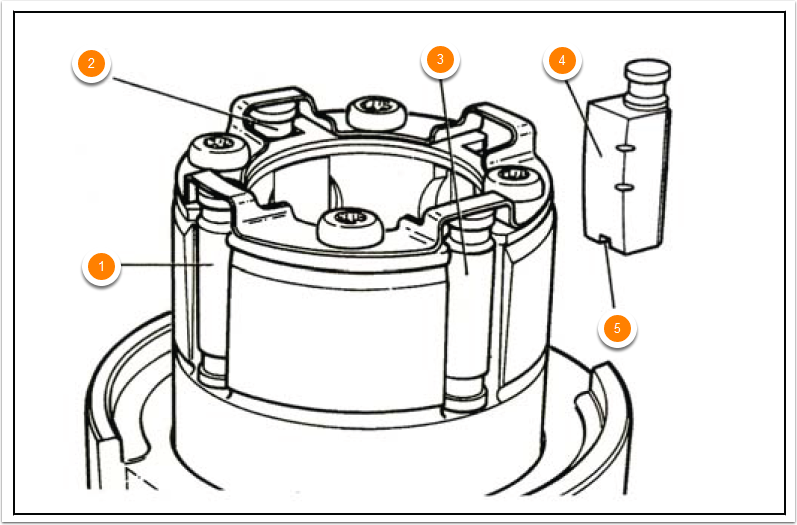 2
3
4
1
5