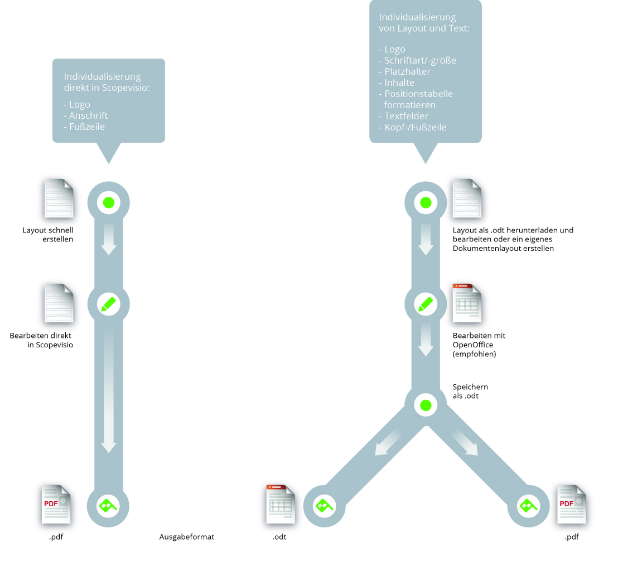 Individualisierung direkt in Scopevisio:

- Logo
- Anschrift
- Fußzeile

Layout schnell erstellen

Bearbeiten direkt in Scopevisio

PDF

.pdf

Ausgabeformat

Individualisierung von Layout und Text:

- Logo
- Schriftart/-größe
- Platzhalter
- Inhalte
- Positionstabelle formatieren
- Textfelder
- Kopf-/Fußzeile

Layout als .odt herunterladen und bearbeiten oder ein eigenes Dokumentenlayout erstellen

Bearbeiten mit OpenOffice (empfohlen)

Speichern als .odt

.odt

PDF

.pdf