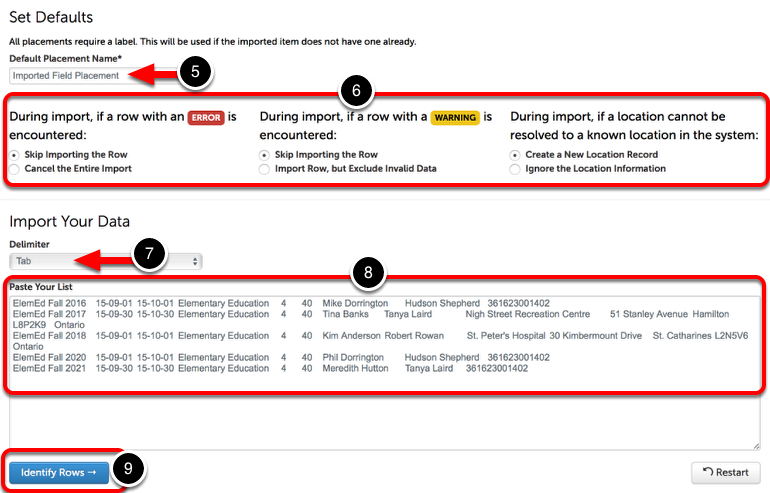 Set Defaults

All placements require a label. This will be used if the imported item does not have one already.

Default Placement Name*

Imported Field Placement

5

6

During import, if a row with an ERROR is encountered:

Skip Importing the Row
Cancel the Entire Import

During import, if a row with a WARNING is encountered:

Skip Importing the Row
Import Row, but Exclude Invalid Data

During import, if a location cannot be resolved to a known location in the system:

Create a New Location Record
Ignore the Location Information

Import Your Data

Delimiter

Tab

7

8

Paste Your List

ElemEd Fall 2016 15-09-01 15-10-01 Elementary Education 4 40 Mike Dorrington Hudson Shepherd 361623001402
ElemEd Fall 2017 15-09-30 15-10-30 Elementary Education 4 40 Tina Banks Tanya Laird Nigh Street Recreation Centre 51 Stanley Avenue Hamilton L8P2K9 Ontario
ElemEd Fall 2018 15-09-01 15-10-01 Elementary Education 4 40 Kim Anderson Robert Rowan St. Peter's Hospital 30 Kimbermount Drive St. Catharines L2N5V6 Ontario
ElemEd Fall 2020 15-09-01 15-10-01 Elementary Education 4 40 Phil Dorrington Hudson Shepherd 361623001402
ElemEd Fall 2021 15-09-30 15-10-30 Elementary Education 4 40 Meredith Hutton Tanya Laird 361623001402

Identify Rows →

9

Restart