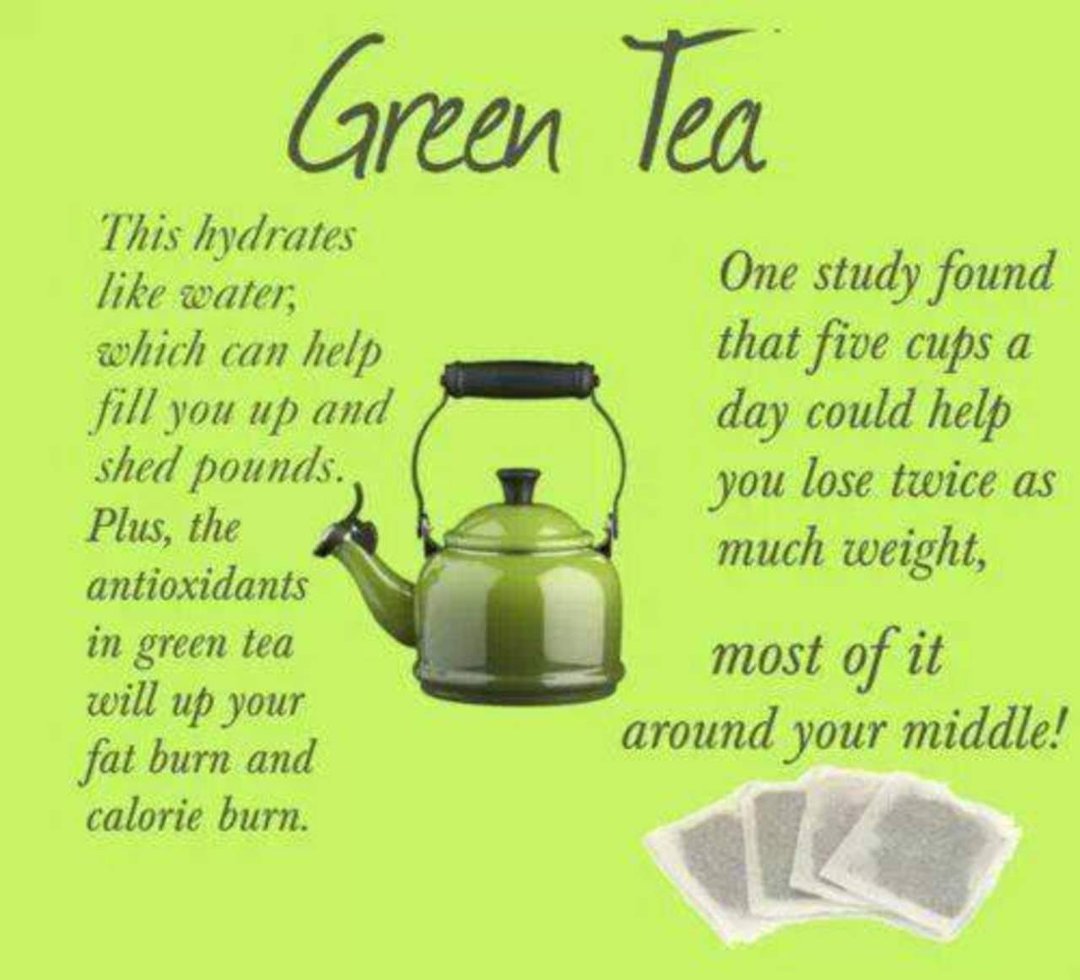 Green Tea

This hydrates like water, which can help fill you up and shed pounds. Plus, the antioxidants in green tea will up your fat burn and calorie burn.

One study found that five cups a day could help you lose twice as much weight, most of it around your middle!