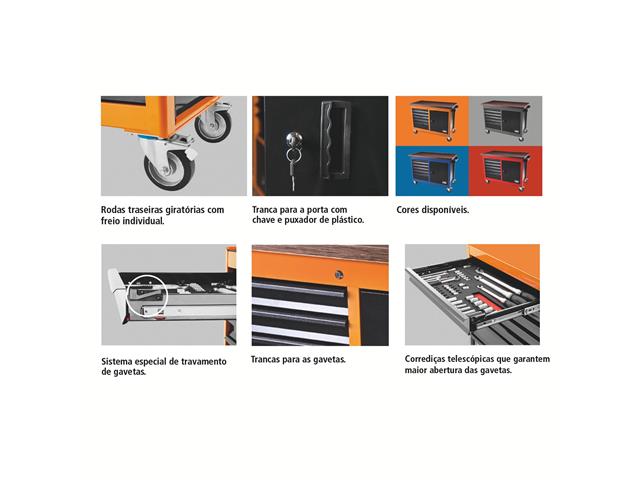 Rodas traseiras giratórias com freio individual.

Tranca para a porta com chave e puxador de plástico.

Cores disponíveis.

Sistema especial de travamento de gavetas.

Trancas para as gavetas.

Corrediças telescópicas que garantem maior abertura das gavetas.