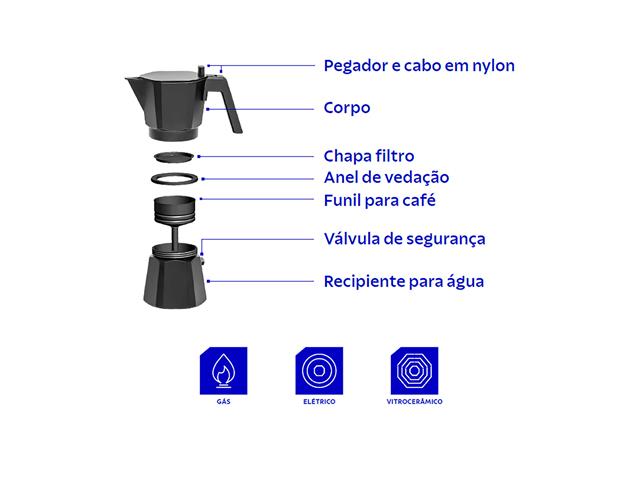 Pegador e cabo em nylon

Corpo

Chapa filtro

Anel de vedação

Funil para café

Válvula de segurança

Recipiente para água

GÁS

ELÉTRICO

VITROCERÂMICO