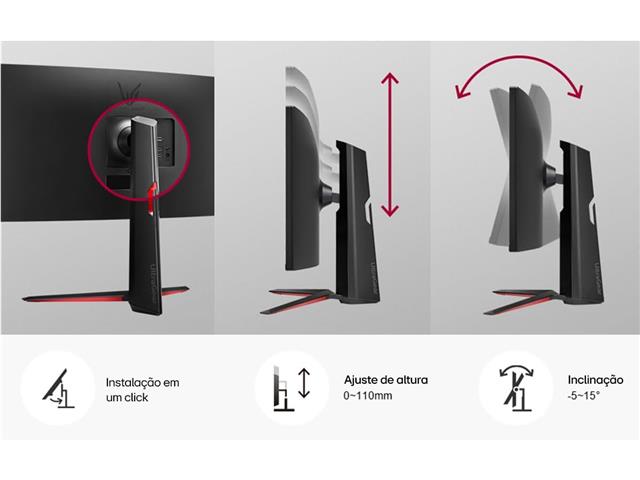 Instalação em um click

Ajuste de altura
0~110mm

Inclinação
-5~15°