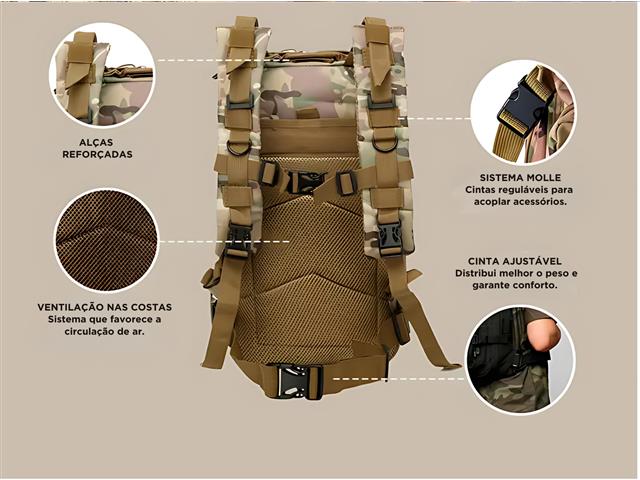 ALÇAS REFORÇADAS

VENTILAÇÃO NAS COSTAS
Sistema que favorece a circulação de ar.

SISTEMA MOLLE
Cintas reguláveis para acoplar acessórios.

CINTA AJUSTÁVEL
Distribui melhor o peso e garante conforto.