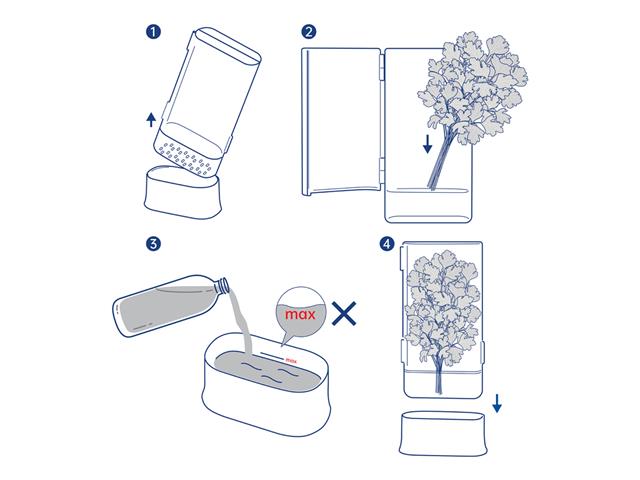 1
2
3
max
max
4