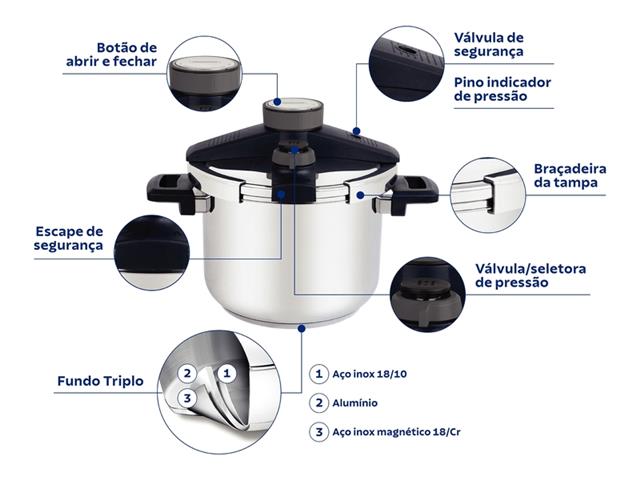 Botão de abrir e fechar

Válvula de segurança

Pino indicador de pressão

Braçadeira da tampa

Escape de segurança

Válvula/seletora de pressão

Fundo Triplo

2

1

3

1 Aço inox 18/10

2 Alumínio

3 Aço inox magnético 18/Cr