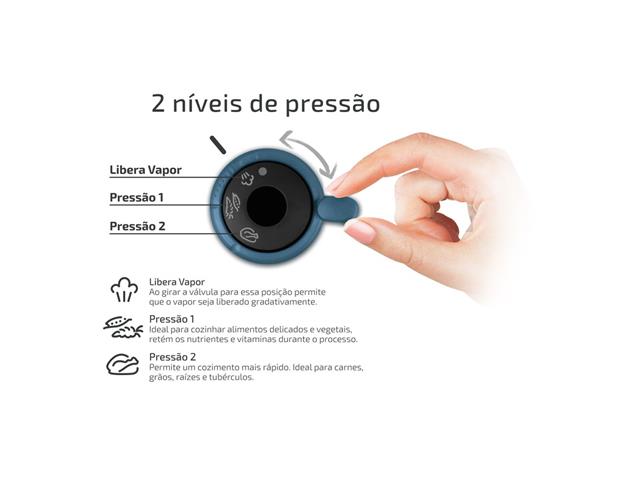 2 níveis de pressão

Libera Vapor

Pressão 1

Pressão 2

Libera Vapor
Ao girar a válvula para essa posição permite que o vapor seja liberado gradativamente.

Pressão 1
Ideal para cozinhar alimentos delicados e vegetais, retém os nutrientes e vitaminas durante o processo.

Pressão 2
Permite um cozimento mais rápido. Ideal para carnes, grãos, raízes e tubérculos.