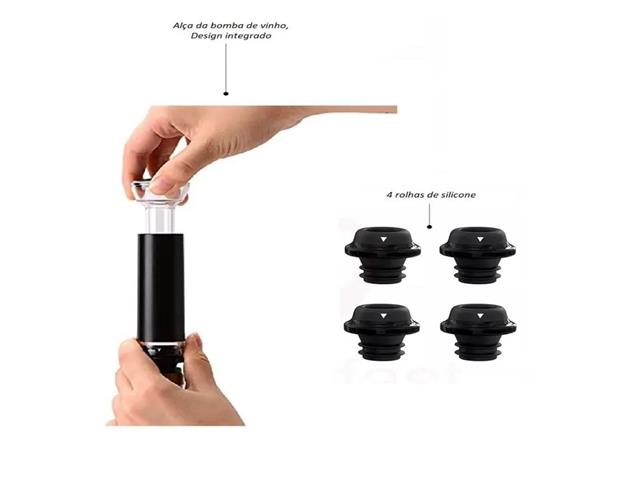 Alça da bomba de vinho,
Design integrado

4 rolhas de silicone