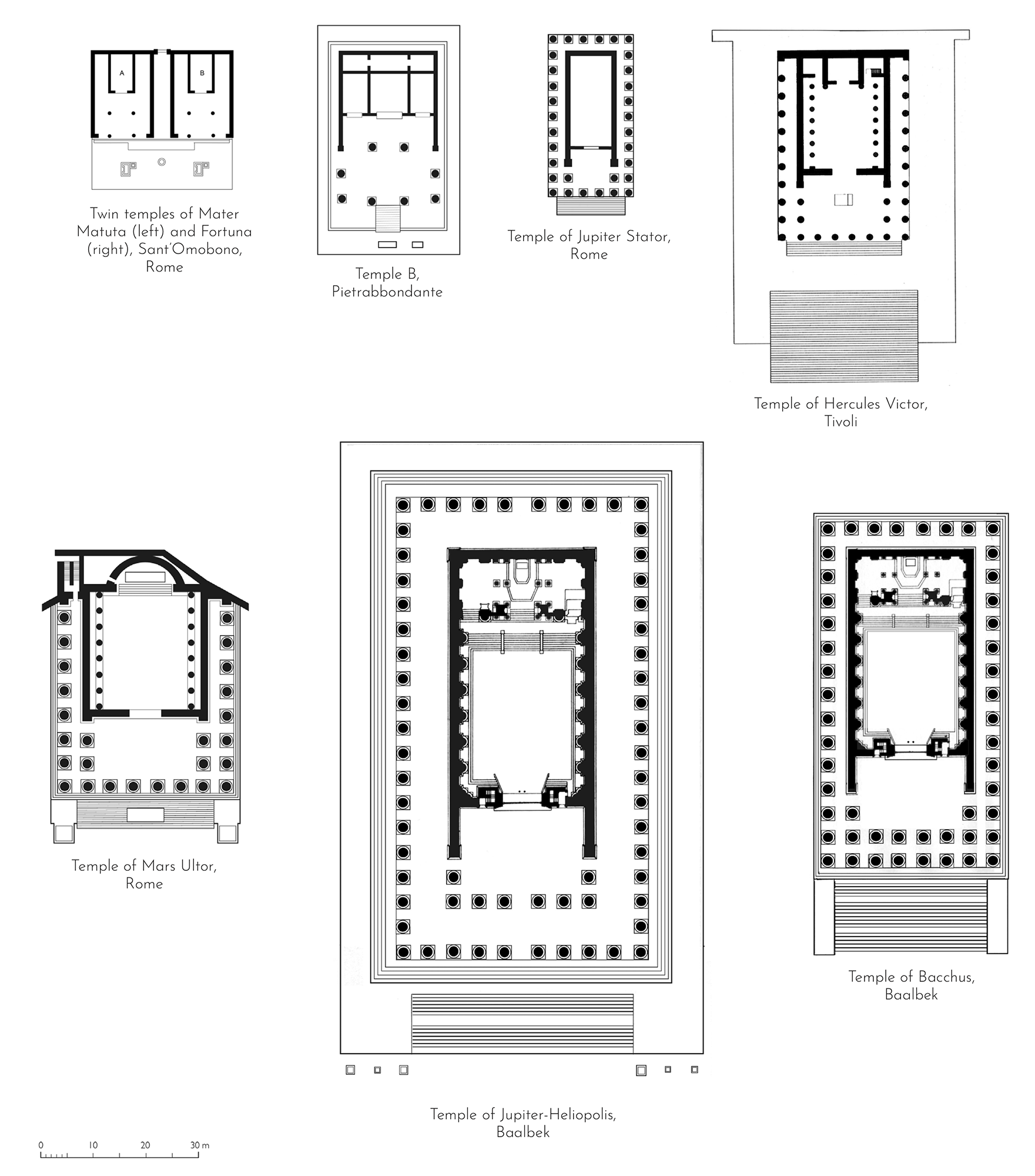 A

B

Twin temples of Mater Matuta (left) and Fortuna (right), Sant'Omobono, Rome

Temple B, Pietrabbondante

Temple of Jupiter Stator, Rome

Temple of Hercules Victor, Tivoli

Temple of Mars Ultor, Rome

Temple of Jupiter-Heliopolis, Baalbek

Temple of Bacchus, Baalbek

0 10 20 30 m