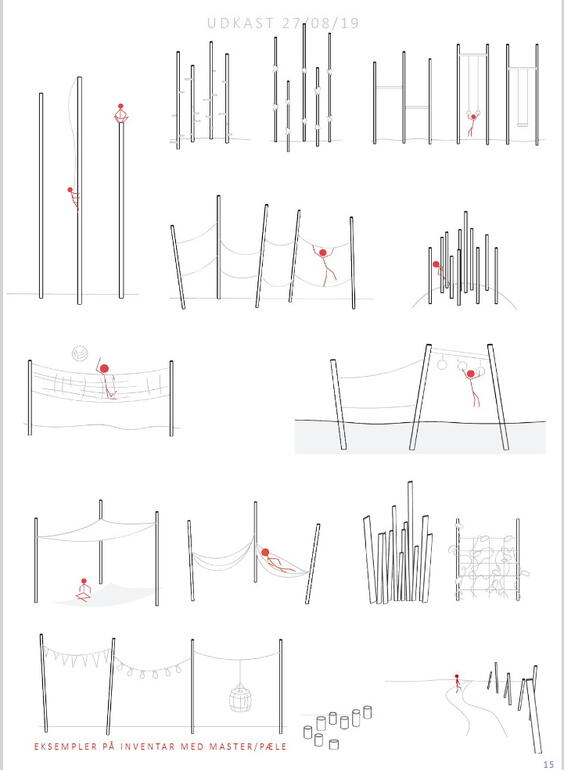 UDKAST 27/08/19

EKSEMPLER PÅ INVENTAR MED MASTER/PÆLE

15