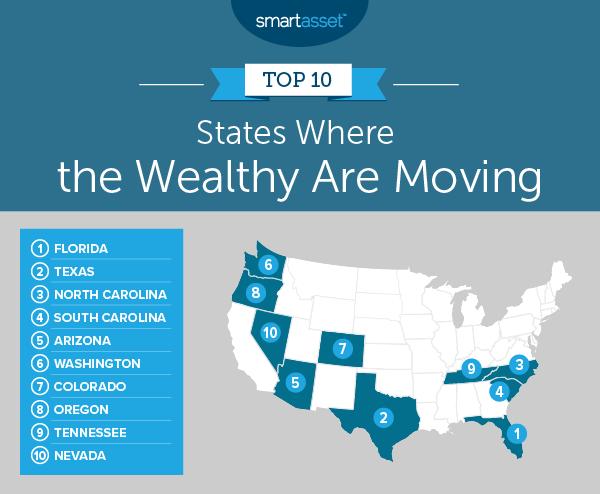 smartasset™

TOP 10

States Where the Wealthy Are Moving

1 FLORIDA
2 TEXAS
3 NORTH CAROLINA
4 SOUTH CAROLINA
5 ARIZONA
6 WASHINGTON
7 COLORADO
8 OREGON
9 TENNESSEE
10 NEVADA

6
8
10
7
5
2
9
3
4
1