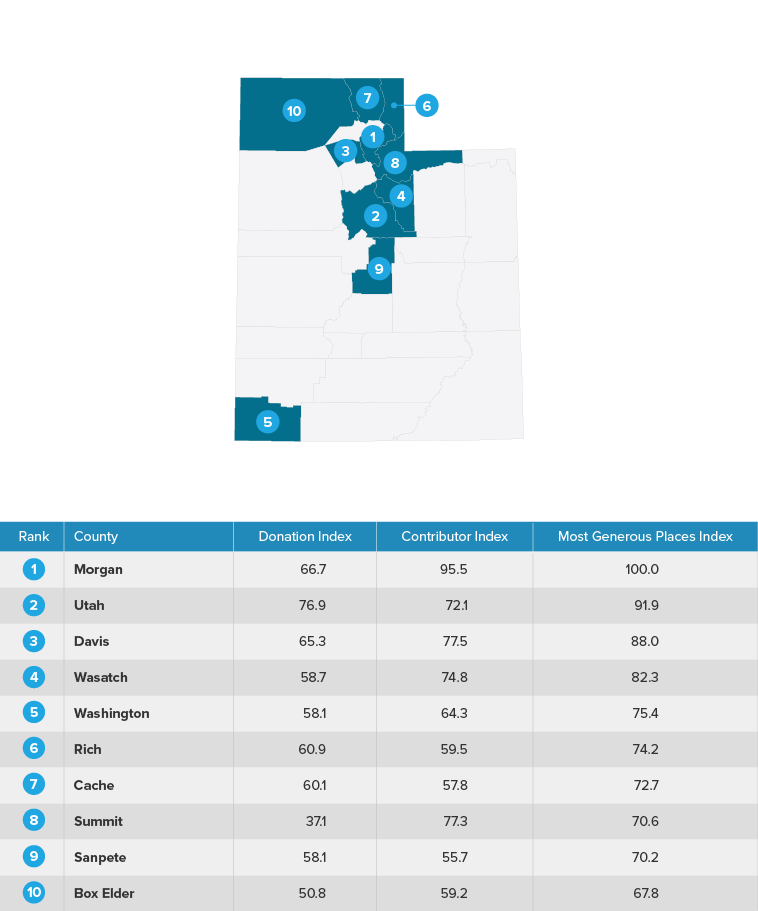 10
7
6
1
3
8
4
2
9
5

| Rank | County | Donation Index | Contributor Index | Most Generous Places Index |
|---|---|---|---|---|
| 1 | Morgan | 66.7 | 95.5 | 100.0 |
| 2 | Utah | 76.9 | 72.1 | 91.9 |
| 3 | Davis | 65.3 | 77.5 | 88.0 |
| 4 | Wasatch | 58.7 | 74.8 | 82.3 |
| 5 | Washington | 58.1 | 64.3 | 75.4 |
| 6 | Rich | 60.9 | 59.5 | 74.2 |
| 7 | Cache | 60.1 | 57.8 | 72.7 |
| 8 | Summit | 37.1 | 77.3 | 70.6 |
| 9 | Sanpete | 58.1 | 55.7 | 70.2 |
| 10 | Box Elder | 50.8 | 59.2 | 67.8 |