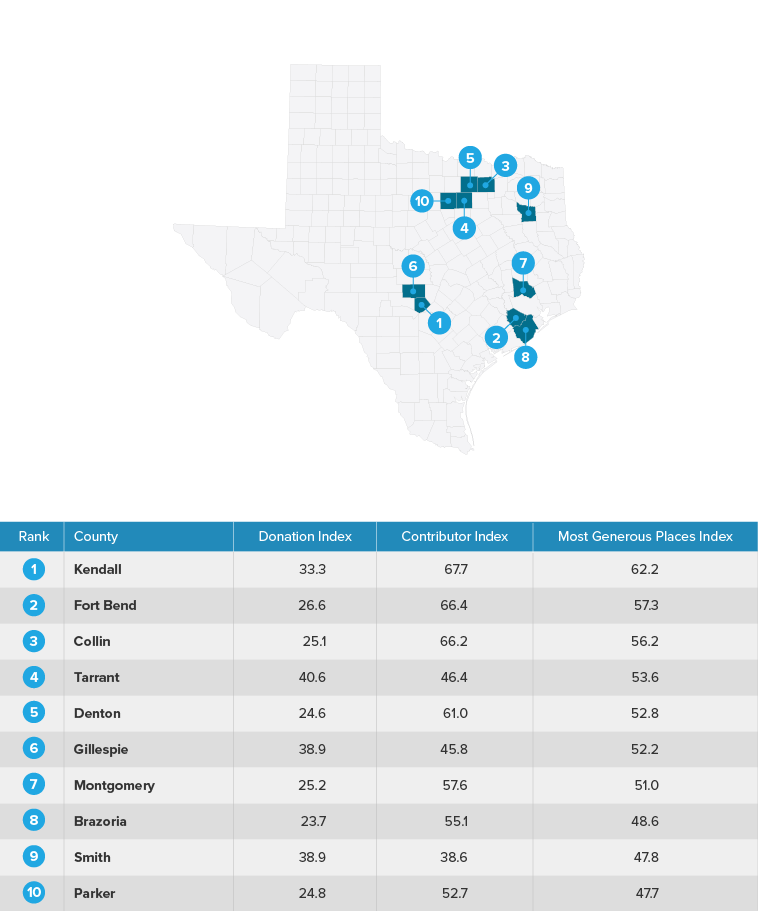 5
3
9
10
4
6
7
1
2
8

| Rank | County | Donation Index | Contributor Index | Most Generous Places Index |
|---|---|---|---|---|
| 1 | Kendall | 33.3 | 67.7 | 62.2 |
| 2 | Fort Bend | 26.6 | 66.4 | 57.3 |
| 3 | Collin | 25.1 | 66.2 | 56.2 |
| 4 | Tarrant | 40.6 | 46.4 | 53.6 |
| 5 | Denton | 24.6 | 61.0 | 52.8 |
| 6 | Gillespie | 38.9 | 45.8 | 52.2 |
| 7 | Montgomery | 25.2 | 57.6 | 51.0 |
| 8 | Brazoria | 23.7 | 55.1 | 48.6 |
| 9 | Smith | 38.9 | 38.6 | 47.8 |
| 10 | Parker | 24.8 | 52.7 | 47.7 |