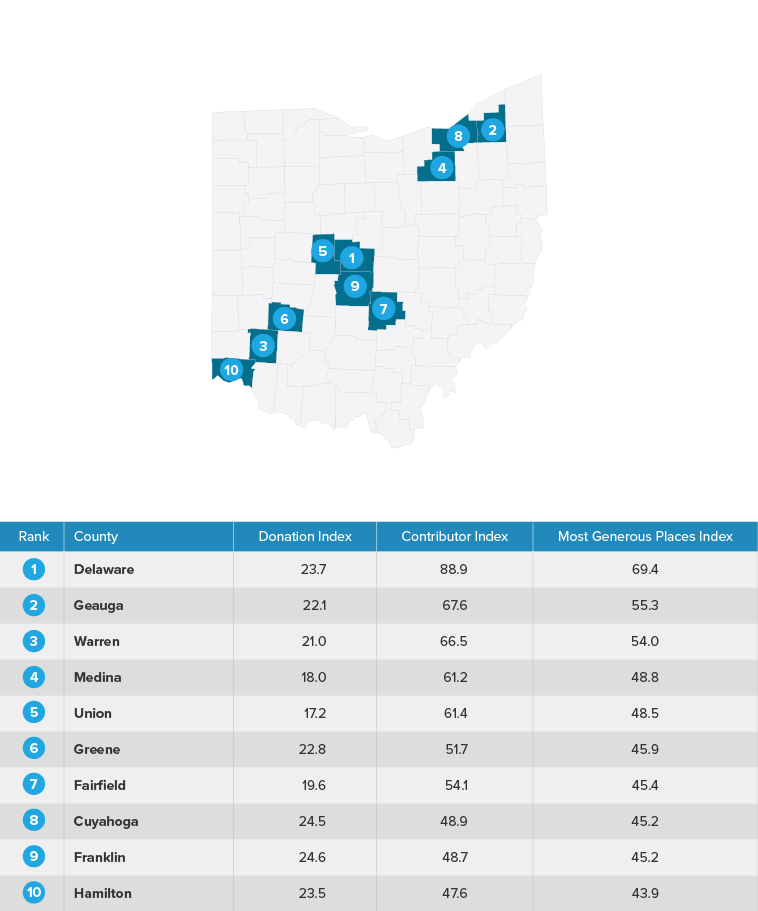 8 2
4
5 1
9
7
6
3
10

| Rank | County | Donation Index | Contributor Index | Most Generous Places Index |
|---|---|---|---|---|
| 1 | Delaware | 23.7 | 88.9 | 69.4 |
| 2 | Geauga | 22.1 | 67.6 | 55.3 |
| 3 | Warren | 21.0 | 66.5 | 54.0 |
| 4 | Medina | 18.0 | 61.2 | 48.8 |
| 5 | Union | 17.2 | 61.4 | 48.5 |
| 6 | Greene | 22.8 | 51.7 | 45.9 |
| 7 | Fairfield | 19.6 | 54.1 | 45.4 |
| 8 | Cuyahoga | 24.5 | 48.9 | 45.2 |
| 9 | Franklin | 24.6 | 48.7 | 45.2 |
| 10 | Hamilton | 23.5 | 47.6 | 43.9 |