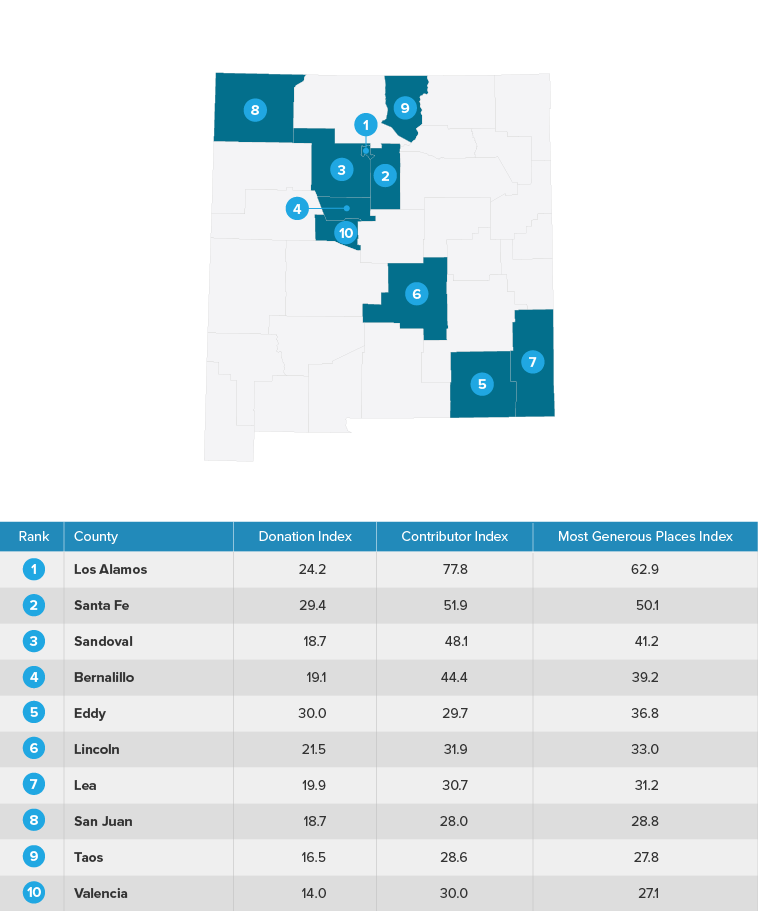 8
9
1
3
2
4
10
6
7
5

| Rank | County | Donation Index | Contributor Index | Most Generous Places Index |
|---|---|---|---|---|
| 1 | Los Alamos | 24.2 | 77.8 | 62.9 |
| 2 | Santa Fe | 29.4 | 51.9 | 50.1 |
| 3 | Sandoval | 18.7 | 48.1 | 41.2 |
| 4 | Bernalillo | 19.1 | 44.4 | 39.2 |
| 5 | Eddy | 30.0 | 29.7 | 36.8 |
| 6 | Lincoln | 21.5 | 31.9 | 33.0 |
| 7 | Lea | 19.9 | 30.7 | 31.2 |
| 8 | San Juan | 18.7 | 28.0 | 28.8 |
| 9 | Taos | 16.5 | 28.6 | 27.8 |
| 10 | Valencia | 14.0 | 30.0 | 27.1 |