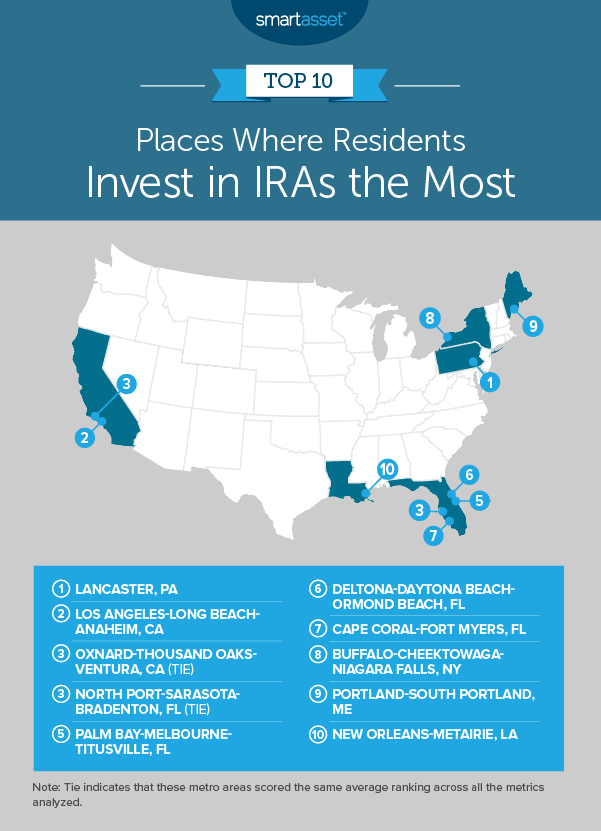 smartasset™

TOP 10

Places Where Residents Invest in IRAs the Most

8
9
3
1
2
10
6
5
3
7

1 LANCASTER, PA
2 LOS ANGELES-LONG BEACH-ANAHEIM, CA
3 OXNARD-THOUSAND OAKS-VENTURA, CA (TIE)
3 NORTH PORT-SARASOTA-BRADENTON, FL (TIE)
5 PALM BAY-MELBOURNE-TITUSVILLE, FL

6 DELTONA-DAYTONA BEACH-ORMOND BEACH, FL
7 CAPE CORAL-FORT MYERS, FL
8 BUFFALO-CHEEKTOWAGA-NIAGARA FALLS, NY
9 PORTLAND-SOUTH PORTLAND, ME
10 NEW ORLEANS-METAIRIE, LA

Note: Tie indicates that these metro areas scored the same average ranking across all the metrics analyzed.