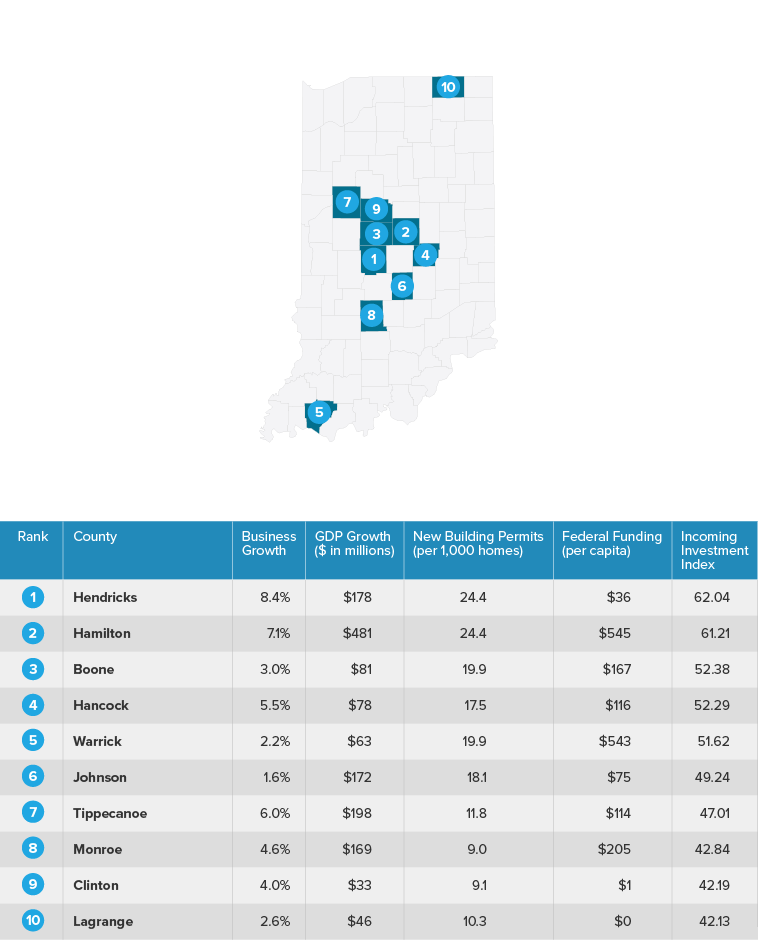 10
7
9
3
2
1
4
6
8
5

| Rank | County | Business Growth | GDP Growth ($ in millions) | New Building Permits (per 1,000 homes) | Federal Funding (per capita) | Incoming Investment Index |
|---|---|---|---|---|---|---|
| 1 | Hendricks | 8.4% | $178 | 24.4 | $36 | 62.04 |
| 2 | Hamilton | 7.1% | $481 | 24.4 | $545 | 61.21 |
| 3 | Boone | 3.0% | $81 | 19.9 | $167 | 52.38 |
| 4 | Hancock | 5.5% | $78 | 17.5 | $116 | 52.29 |
| 5 | Warrick | 2.2% | $63 | 19.9 | $543 | 51.62 |
| 6 | Johnson | 1.6% | $172 | 18.1 | $75 | 49.24 |
| 7 | Tippecanoe | 6.0% | $198 | 11.8 | $114 | 47.01 |
| 8 | Monroe | 4.6% | $169 | 9.0 | $205 | 42.84 |
| 9 | Clinton | 4.0% | $33 | 9.1 | $1 | 42.19 |
| 10 | Lagrange | 2.6% | $46 | 10.3 | $0 | 42.13 |