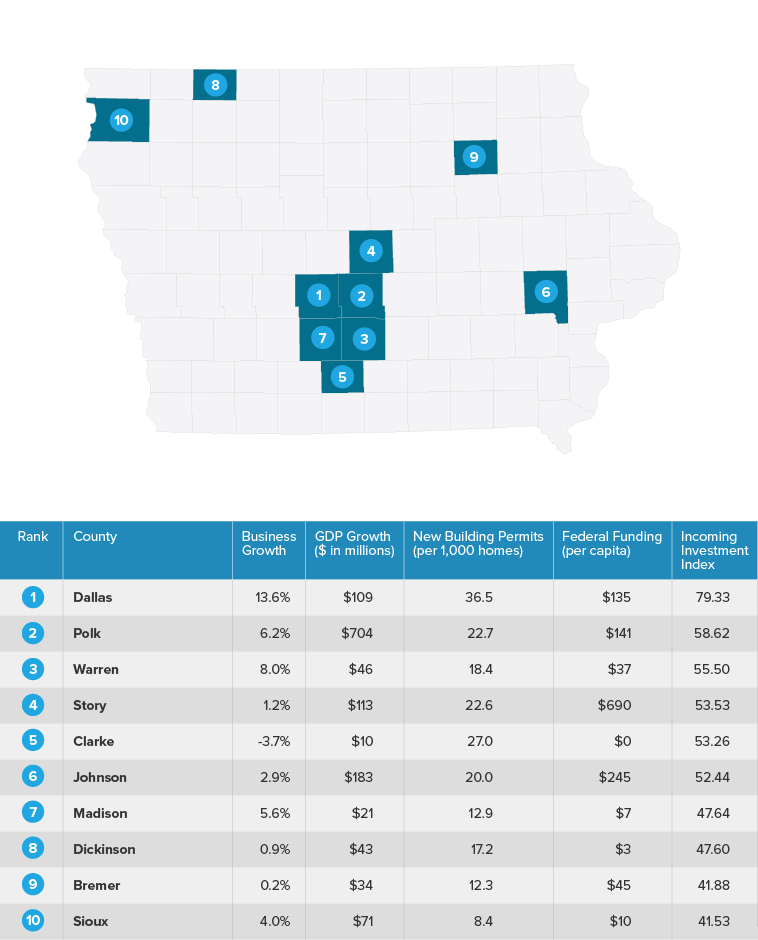 8
10
9
4
1
2
6
7
3
5

| Rank | County | Business Growth | GDP Growth ($ in millions) | New Building Permits (per 1,000 homes) | Federal Funding (per capita) | Incoming Investment Index |
|---|---|---|---|---|---|---|
| 1 | Dallas | 13.6% | $109 | 36.5 | $135 | 79.33 |
| 2 | Polk | 6.2% | $704 | 22.7 | $141 | 58.62 |
| 3 | Warren | 8.0% | $46 | 18.4 | $37 | 55.50 |
| 4 | Story | 1.2% | $113 | 22.6 | $690 | 53.53 |
| 5 | Clarke | -3.7% | $10 | 27.0 | $0 | 53.26 |
| 6 | Johnson | 2.9% | $183 | 20.0 | $245 | 52.44 |
| 7 | Madison | 5.6% | $21 | 12.9 | $7 | 47.64 |
| 8 | Dickinson | 0.9% | $43 | 17.2 | $3 | 47.60 |
| 9 | Bremer | 0.2% | $34 | 12.3 | $45 | 41.88 |
| 10 | Sioux | 4.0% | $71 | 8.4 | $10 | 41.53 |