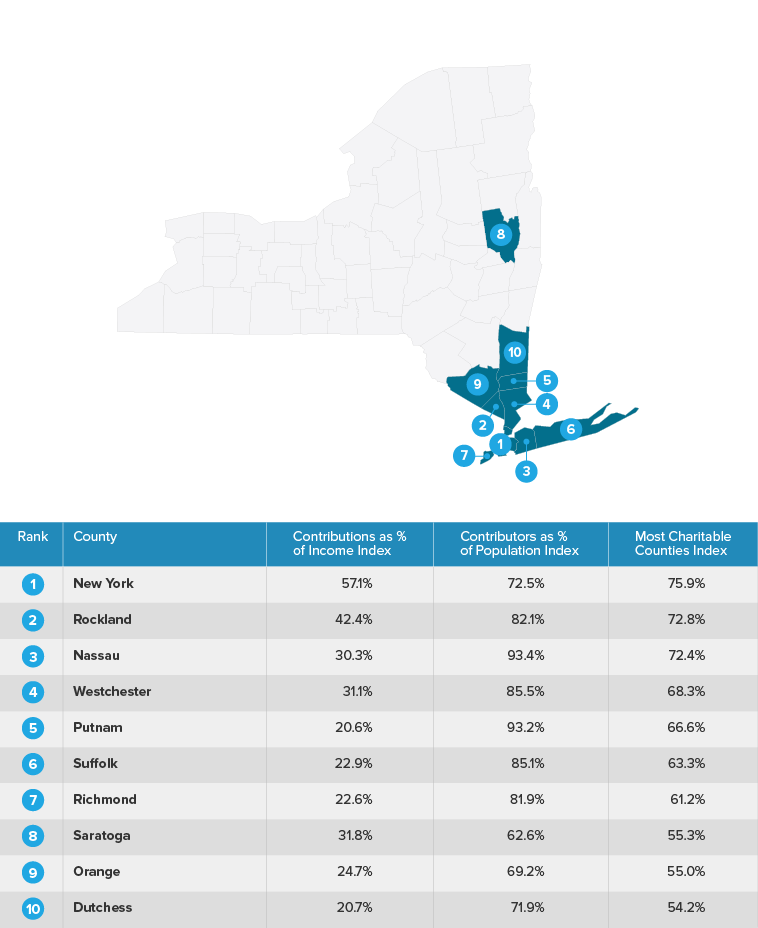 8
10
5
9
4
2
6
1
7
3

| Rank | County | Contributions as % of Income Index | Contributors as % of Population Index | Most Charitable Counties Index |
|---|---|---|---|---|
| 1 | New York | 57.1% | 72.5% | 75.9% |
| 2 | Rockland | 42.4% | 82.1% | 72.8% |
| 3 | Nassau | 30.3% | 93.4% | 72.4% |
| 4 | Westchester | 31.1% | 85.5% | 68.3% |
| 5 | Putnam | 20.6% | 93.2% | 66.6% |
| 6 | Suffolk | 22.9% | 85.1% | 63.3% |
| 7 | Richmond | 22.6% | 81.9% | 61.2% |
| 8 | Saratoga | 31.8% | 62.6% | 55.3% |
| 9 | Orange | 24.7% | 69.2% | 55.0% |
| 10 | Dutchess | 20.7% | 71.9% | 54.2% |