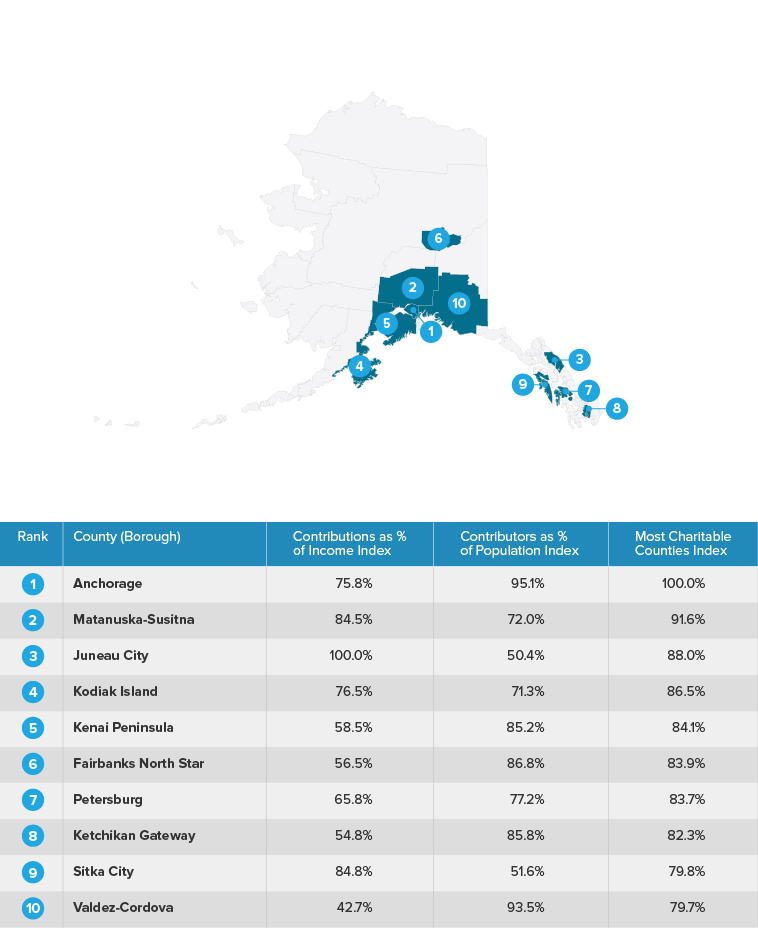 6
2
10
5
1
4
3
9
7
8

| Rank | County (Borough) | Contributions as % of Income Index | Contributors as % of Population Index | Most Charitable Counties Index |
|---|---|---|---|---|
| 1 | Anchorage | 75.8% | 95.1% | 100.0% |
| 2 | Matanuska-Susitna | 84.5% | 72.0% | 91.6% |
| 3 | Juneau City | 100.0% | 50.4% | 88.0% |
| 4 | Kodiak Island | 76.5% | 71.3% | 86.5% |
| 5 | Kenai Peninsula | 58.5% | 85.2% | 84.1% |
| 6 | Fairbanks North Star | 56.5% | 86.8% | 83.9% |
| 7 | Petersburg | 65.8% | 77.2% | 83.7% |
| 8 | Ketchikan Gateway | 54.8% | 85.8% | 82.3% |
| 9 | Sitka City | 84.8% | 51.6% | 79.8% |
| 10 | Valdez-Cordova | 42.7% | 93.5% | 79.7% |