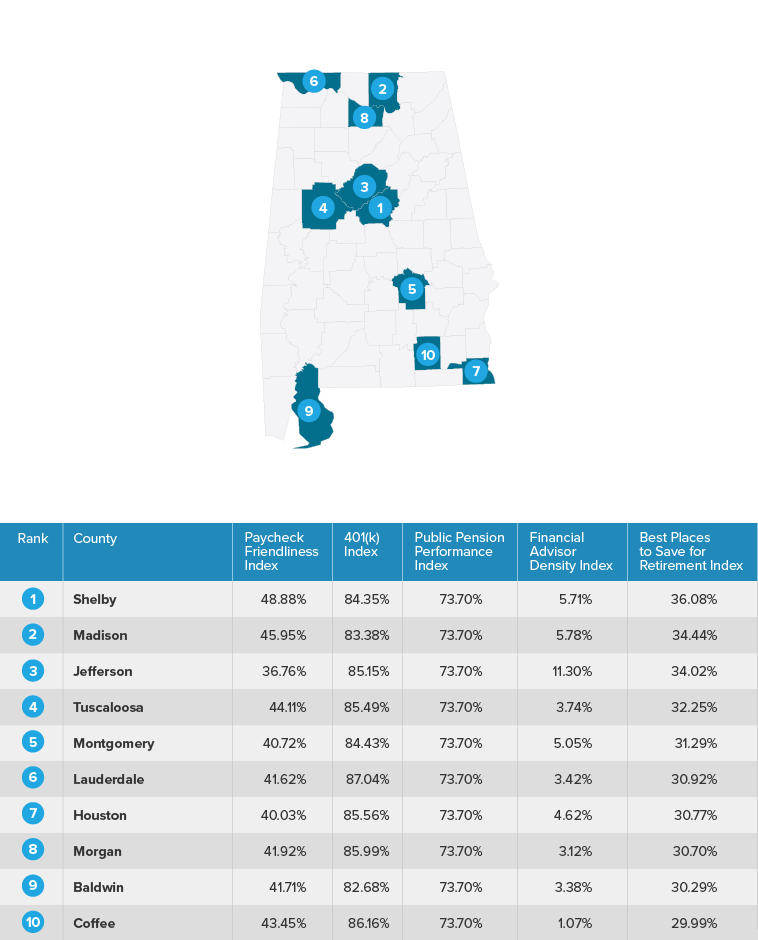 6
2
8
3
4
1
5
10
7
9

| Rank | County | Paycheck Friendliness Index | 401(k) Index | Public Pension Performance Index | Financial Advisor Density Index | Best Places to Save for Retirement Index |
|---|---|---|---|---|---|---|
| 1 | Shelby | 48.88% | 84.35% | 73.70% | 5.71% | 36.08% |
| 2 | Madison | 45.95% | 83.38% | 73.70% | 5.78% | 34.44% |
| 3 | Jefferson | 36.76% | 85.15% | 73.70% | 11.30% | 34.02% |
| 4 | Tuscaloosa | 44.11% | 85.49% | 73.70% | 3.74% | 32.25% |
| 5 | Montgomery | 40.72% | 84.43% | 73.70% | 5.05% | 31.29% |
| 6 | Lauderdale | 41.62% | 87.04% | 73.70% | 3.42% | 30.92% |
| 7 | Houston | 40.03% | 85.56% | 73.70% | 4.62% | 30.77% |
| 8 | Morgan | 41.92% | 85.99% | 73.70% | 3.12% | 30.70% |
| 9 | Baldwin | 41.71% | 82.68% | 73.70% | 3.38% | 30.29% |
| 10 | Coffee | 43.45% | 86.16% | 73.70% | 1.07% | 29.99% |