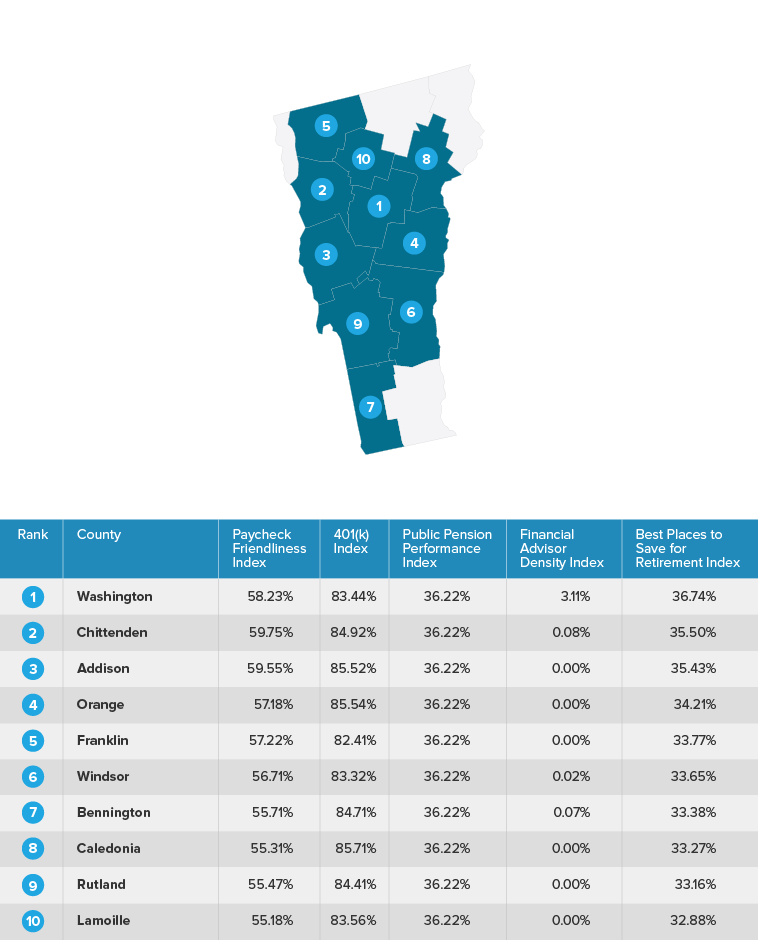 5
10
8
2
1
4
3
6
9
7

| Rank | County | Paycheck Friendliness Index | 401(k) Index | Public Pension Performance Index | Financial Advisor Density Index | Best Places to Save for Retirement Index |
|---|---|---|---|---|---|---|
| 1 | Washington | 58.23% | 83.44% | 36.22% | 3.11% | 36.74% |
| 2 | Chittenden | 59.75% | 84.92% | 36.22% | 0.08% | 35.50% |
| 3 | Addison | 59.55% | 85.52% | 36.22% | 0.00% | 35.43% |
| 4 | Orange | 57.18% | 85.54% | 36.22% | 0.00% | 34.21% |
| 5 | Franklin | 57.22% | 82.41% | 36.22% | 0.00% | 33.77% |
| 6 | Windsor | 56.71% | 83.32% | 36.22% | 0.02% | 33.65% |
| 7 | Bennington | 55.71% | 84.71% | 36.22% | 0.07% | 33.38% |
| 8 | Caledonia | 55.31% | 85.71% | 36.22% | 0.00% | 33.27% |
| 9 | Rutland | 55.47% | 84.41% | 36.22% | 0.00% | 33.16% |
| 10 | Lamoille | 55.18% | 83.56% | 36.22% | 0.00% | 32.88% |