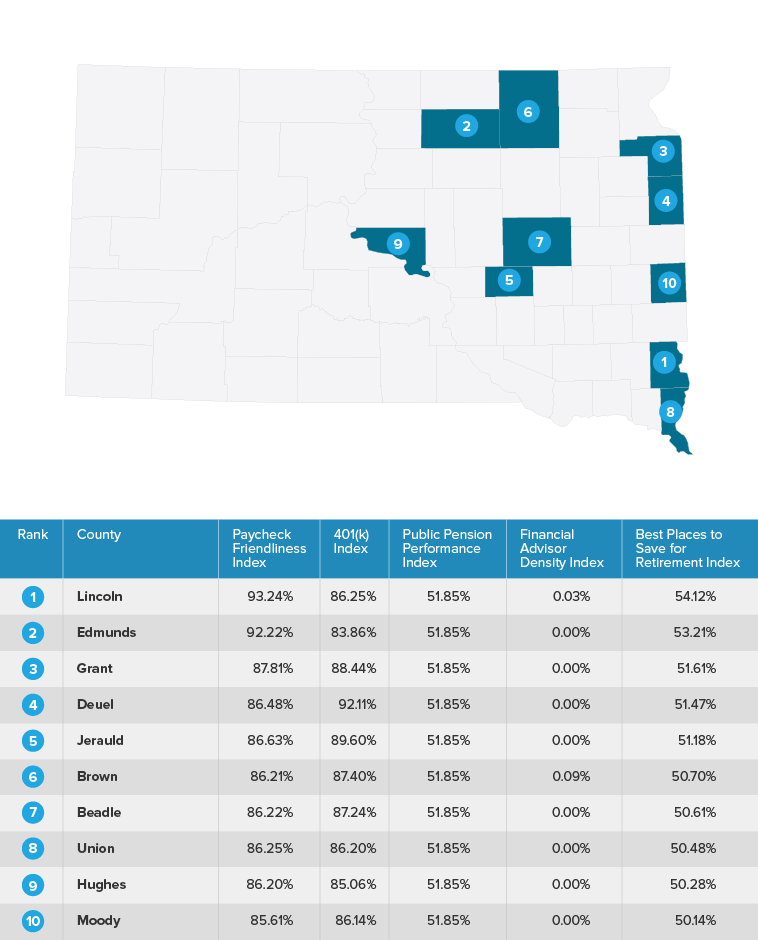 2
6
3
4
9
7
5
10
1
8

| Rank | County | Paycheck Friendliness Index | 401(k) Index | Public Pension Performance Index | Financial Advisor Density Index | Best Places to Save for Retirement Index |
|---|---|---|---|---|---|---|
| 1 | Lincoln | 93.24% | 86.25% | 51.85% | 0.03% | 54.12% |
| 2 | Edmunds | 92.22% | 83.86% | 51.85% | 0.00% | 53.21% |
| 3 | Grant | 87.81% | 88.44% | 51.85% | 0.00% | 51.61% |
| 4 | Deuel | 86.48% | 92.11% | 51.85% | 0.00% | 51.47% |
| 5 | Jerauld | 86.63% | 89.60% | 51.85% | 0.00% | 51.18% |
| 6 | Brown | 86.21% | 87.40% | 51.85% | 0.09% | 50.70% |
| 7 | Beadle | 86.22% | 87.24% | 51.85% | 0.00% | 50.61% |
| 8 | Union | 86.25% | 86.20% | 51.85% | 0.00% | 50.48% |
| 9 | Hughes | 86.20% | 85.06% | 51.85% | 0.00% | 50.28% |
| 10 | Moody | 85.61% | 86.14% | 51.85% | 0.00% | 50.14% |