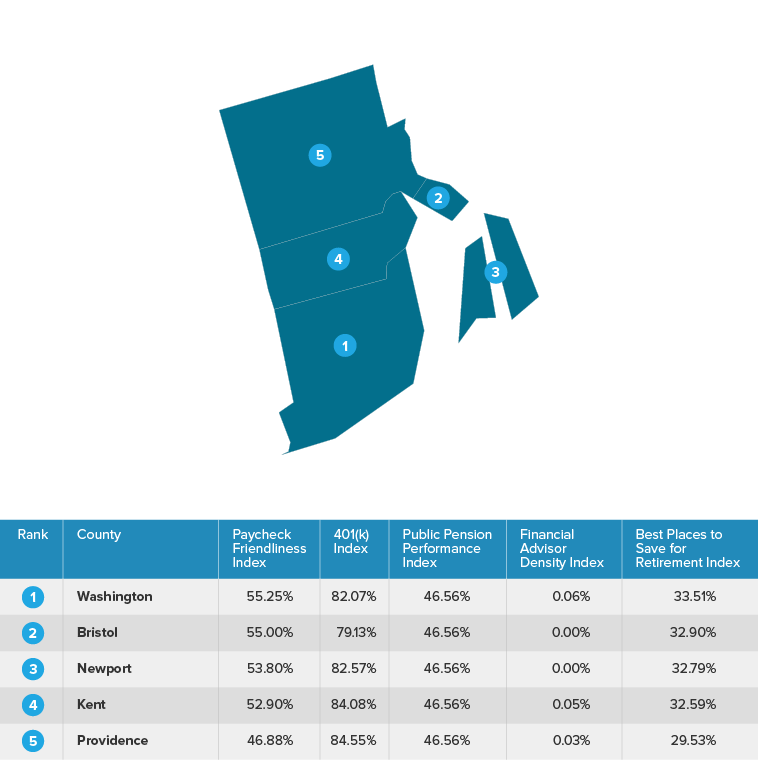 5

2

4

3

1

| Rank | County | Paycheck Friendliness Index | 401(k) Index | Public Pension Performance Index | Financial Advisor Density Index | Best Places to Save for Retirement Index |
|---|---|---|---|---|---|---|
| 1 | Washington | 55.25% | 82.07% | 46.56% | 0.06% | 33.51% |
| 2 | Bristol | 55.00% | 79.13% | 46.56% | 0.00% | 32.90% |
| 3 | Newport | 53.80% | 82.57% | 46.56% | 0.00% | 32.79% |
| 4 | Kent | 52.90% | 84.08% | 46.56% | 0.05% | 32.59% |
| 5 | Providence | 46.88% | 84.55% | 46.56% | 0.03% | 29.53% |