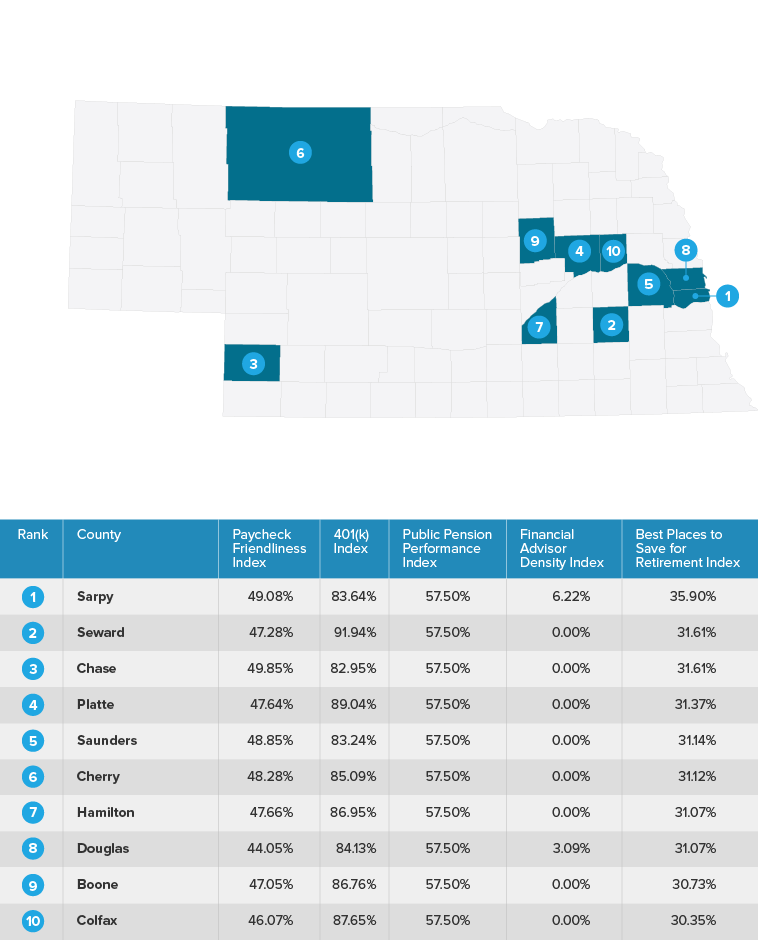 6
9
4
10
8
5
1
7
2
3

| Rank | County | Paycheck Friendliness Index | 401(k) Index | Public Pension Performance Index | Financial Advisor Density Index | Best Places to Save for Retirement Index |
|---|---|---|---|---|---|---|
| 1 | Sarpy | 49.08% | 83.64% | 57.50% | 6.22% | 35.90% |
| 2 | Seward | 47.28% | 91.94% | 57.50% | 0.00% | 31.61% |
| 3 | Chase | 49.85% | 82.95% | 57.50% | 0.00% | 31.61% |
| 4 | Platte | 47.64% | 89.04% | 57.50% | 0.00% | 31.37% |
| 5 | Saunders | 48.85% | 83.24% | 57.50% | 0.00% | 31.14% |
| 6 | Cherry | 48.28% | 85.09% | 57.50% | 0.00% | 31.12% |
| 7 | Hamilton | 47.66% | 86.95% | 57.50% | 0.00% | 31.07% |
| 8 | Douglas | 44.05% | 84.13% | 57.50% | 3.09% | 31.07% |
| 9 | Boone | 47.05% | 86.76% | 57.50% | 0.00% | 30.73% |
| 10 | Colfax | 46.07% | 87.65% | 57.50% | 0.00% | 30.35% |