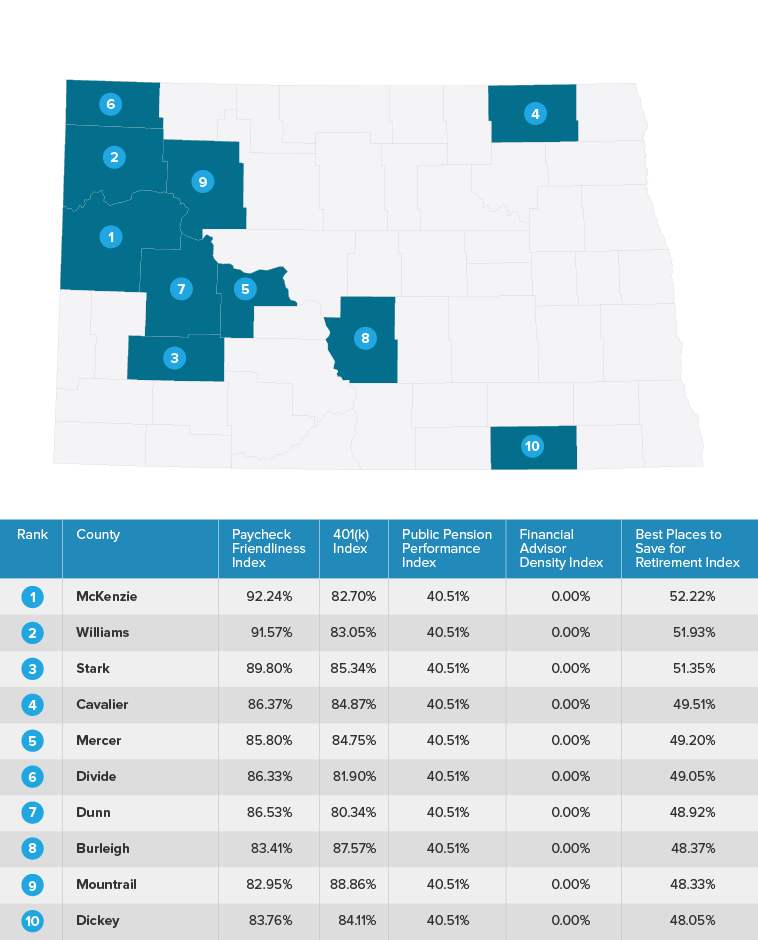 6
4
2
9
1
7
5
8
3
10

| Rank | County | Paycheck Friendliness Index | 401(k) Index | Public Pension Performance Index | Financial Advisor Density Index | Best Places to Save for Retirement Index |
|---|---|---|---|---|---|---|
| 1 | McKenzie | 92.24% | 82.70% | 40.51% | 0.00% | 52.22% |
| 2 | Williams | 91.57% | 83.05% | 40.51% | 0.00% | 51.93% |
| 3 | Stark | 89.80% | 85.34% | 40.51% | 0.00% | 51.35% |
| 4 | Cavalier | 86.37% | 84.87% | 40.51% | 0.00% | 49.51% |
| 5 | Mercer | 85.80% | 84.75% | 40.51% | 0.00% | 49.20% |
| 6 | Divide | 86.33% | 81.90% | 40.51% | 0.00% | 49.05% |
| 7 | Dunn | 86.53% | 80.34% | 40.51% | 0.00% | 48.92% |
| 8 | Burleigh | 83.41% | 87.57% | 40.51% | 0.00% | 48.37% |
| 9 | Mountrail | 82.95% | 88.86% | 40.51% | 0.00% | 48.33% |
| 10 | Dickey | 83.76% | 84.11% | 40.51% | 0.00% | 48.05% |