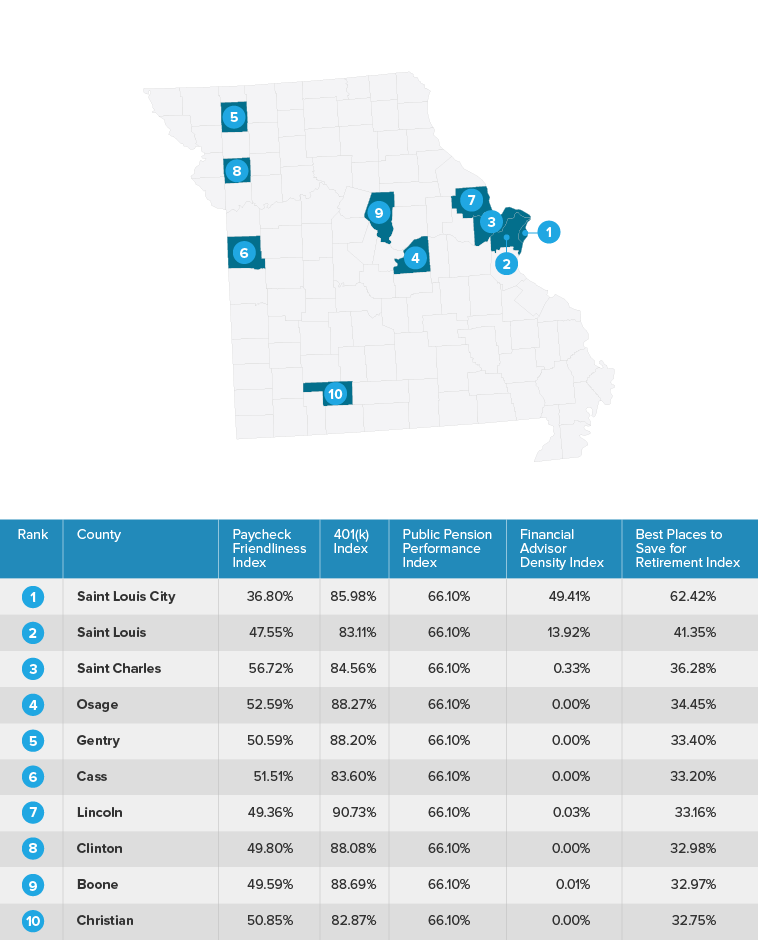 5
8
9
7
3
1
2
6
4
10

| Rank | County | Paycheck Friendliness Index | 401(k) Index | Public Pension Performance Index | Financial Advisor Density Index | Best Places to Save for Retirement Index |
|---|---|---|---|---|---|---|
| 1 | Saint Louis City | 36.80% | 85.98% | 66.10% | 49.41% | 62.42% |
| 2 | Saint Louis | 47.55% | 83.11% | 66.10% | 13.92% | 41.35% |
| 3 | Saint Charles | 56.72% | 84.56% | 66.10% | 0.33% | 36.28% |
| 4 | Osage | 52.59% | 88.27% | 66.10% | 0.00% | 34.45% |
| 5 | Gentry | 50.59% | 88.20% | 66.10% | 0.00% | 33.40% |
| 6 | Cass | 51.51% | 83.60% | 66.10% | 0.00% | 33.20% |
| 7 | Lincoln | 49.36% | 90.73% | 66.10% | 0.03% | 33.16% |
| 8 | Clinton | 49.80% | 88.08% | 66.10% | 0.00% | 32.98% |
| 9 | Boone | 49.59% | 88.69% | 66.10% | 0.01% | 32.97% |
| 10 | Christian | 50.85% | 82.87% | 66.10% | 0.00% | 32.75% |