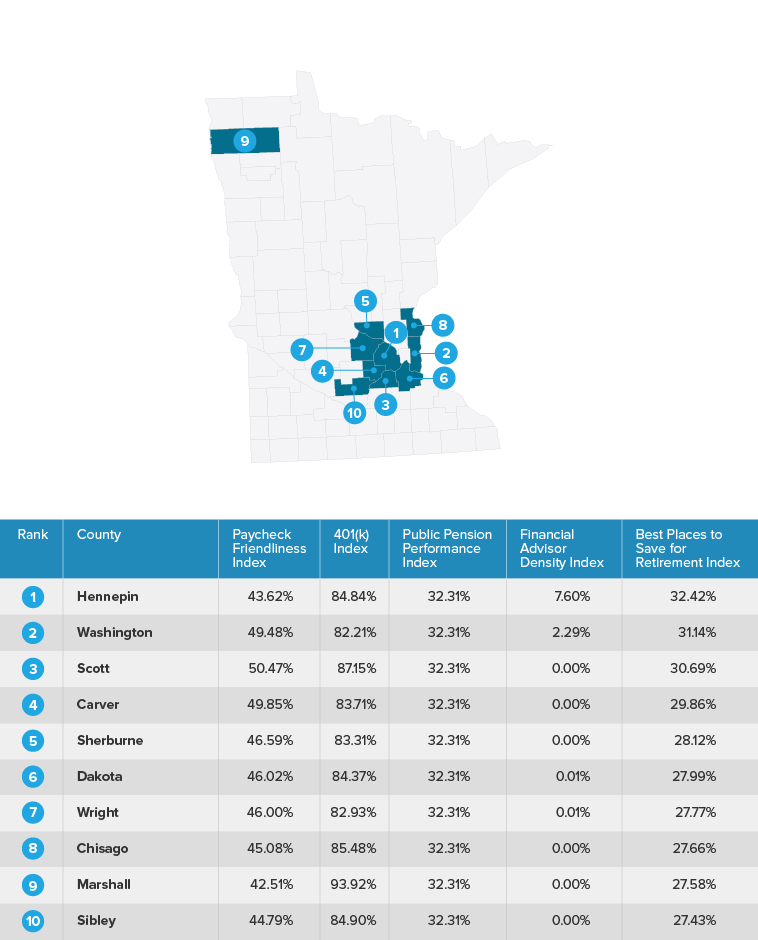 9
5
1
8
7
2
4
6
3
10

| Rank | County | Paycheck Friendliness Index | 401(k) Index | Public Pension Performance Index | Financial Advisor Density Index | Best Places to Save for Retirement Index |
|---|---|---|---|---|---|---|
| 1 | Hennepin | 43.62% | 84.84% | 32.31% | 7.60% | 32.42% |
| 2 | Washington | 49.48% | 82.21% | 32.31% | 2.29% | 31.14% |
| 3 | Scott | 50.47% | 87.15% | 32.31% | 0.00% | 30.69% |
| 4 | Carver | 49.85% | 83.71% | 32.31% | 0.00% | 29.86% |
| 5 | Sherburne | 46.59% | 83.31% | 32.31% | 0.00% | 28.12% |
| 6 | Dakota | 46.02% | 84.37% | 32.31% | 0.01% | 27.99% |
| 7 | Wright | 46.00% | 82.93% | 32.31% | 0.01% | 27.77% |
| 8 | Chisago | 45.08% | 85.48% | 32.31% | 0.00% | 27.66% |
| 9 | Marshall | 42.51% | 93.92% | 32.31% | 0.00% | 27.58% |
| 10 | Sibley | 44.79% | 84.90% | 32.31% | 0.00% | 27.43% |